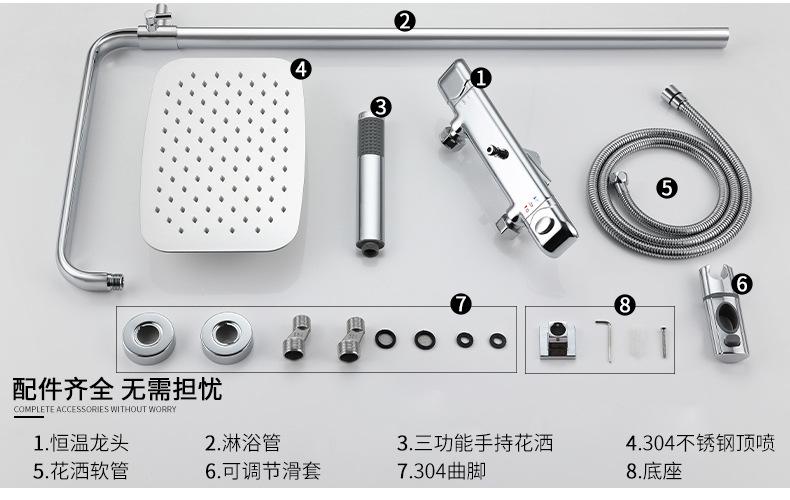 2
4
1
3
5
6
7
8

配件齐全 无需担忧
COMPLETE ACCESSORIES WITHOUT WORRY

1.恒温龙头
2.淋浴管
3.三功能手持花洒
4.304不锈钢顶喷
5.花洒软管
6.可调节滑套
7.304曲脚
8.底座