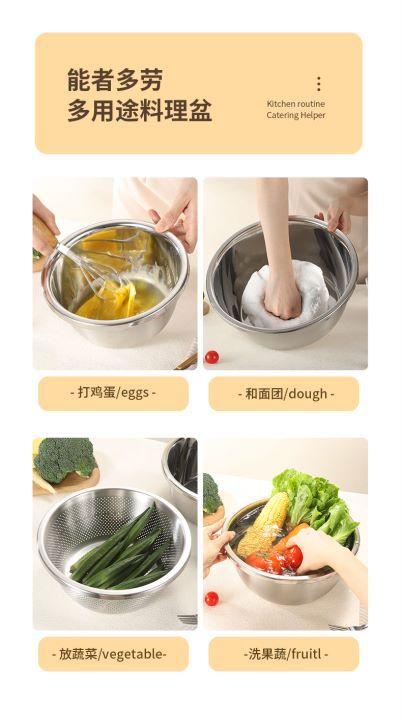 能者多劳
多用途料理盆

Kitchen routine
Catering Helper

- 打鸡蛋/eggs -

- 和面团/dough -

- 放蔬菜/vegetable-

- 洗果蔬/fruitl -