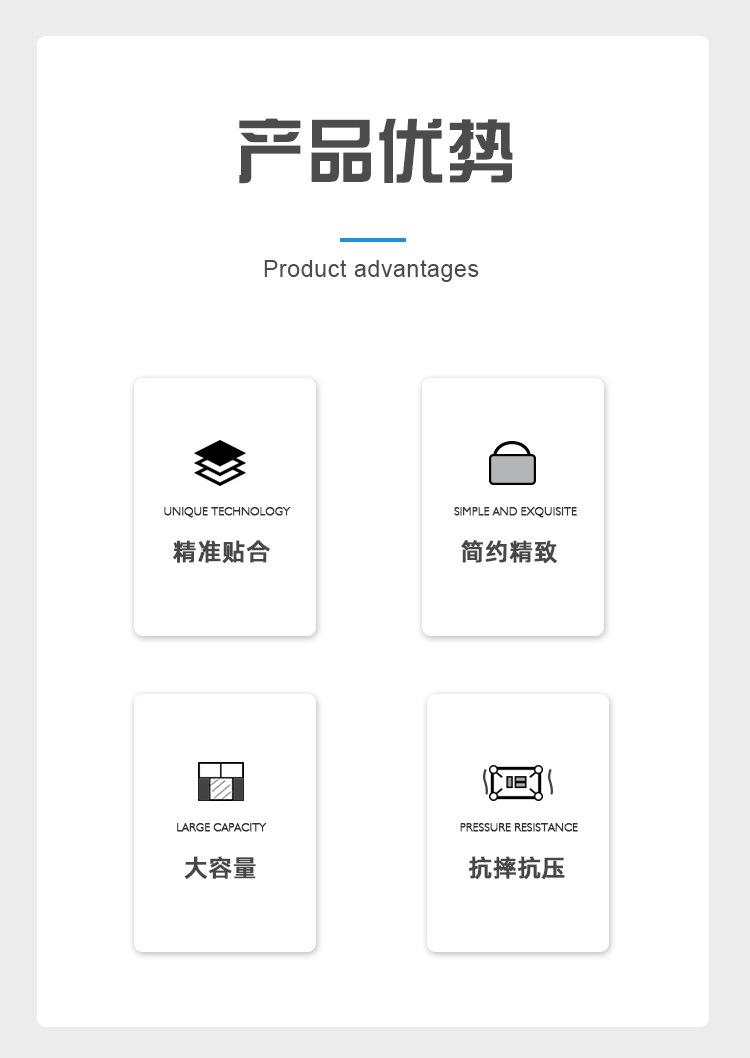 产品优势

Product advantages

UNIQUE TECHNOLOGY
精准贴合

SIMPLE AND EXQUISITE
简约精致

LARGE CAPACITY
大容量

PRESSURE RESISTANCE
抗摔抗压