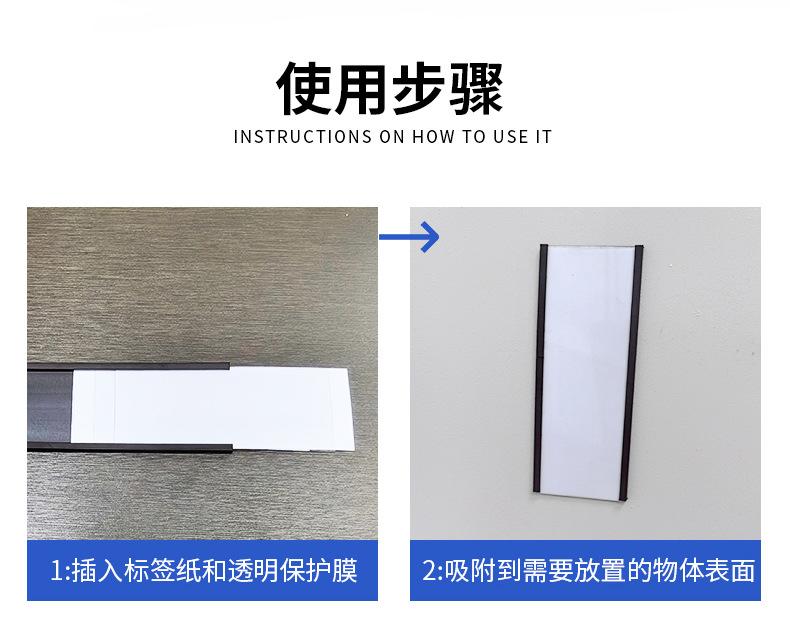 使用步骤
INSTRUCTIONS ON HOW TO USE IT

1:插入标签纸和透明保护膜

2:吸附到需要放置的物体表面