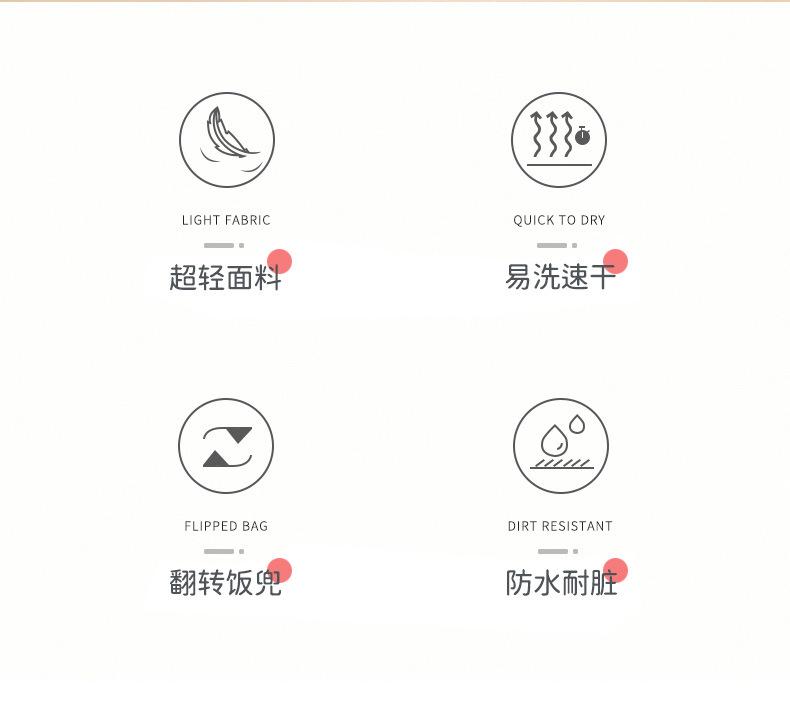 LIGHT FABRIC

超轻面料

QUICK TO DRY

易洗速干

FLIPPED BAG

翻转饭兜

DIRT RESISTANT

防水耐脏