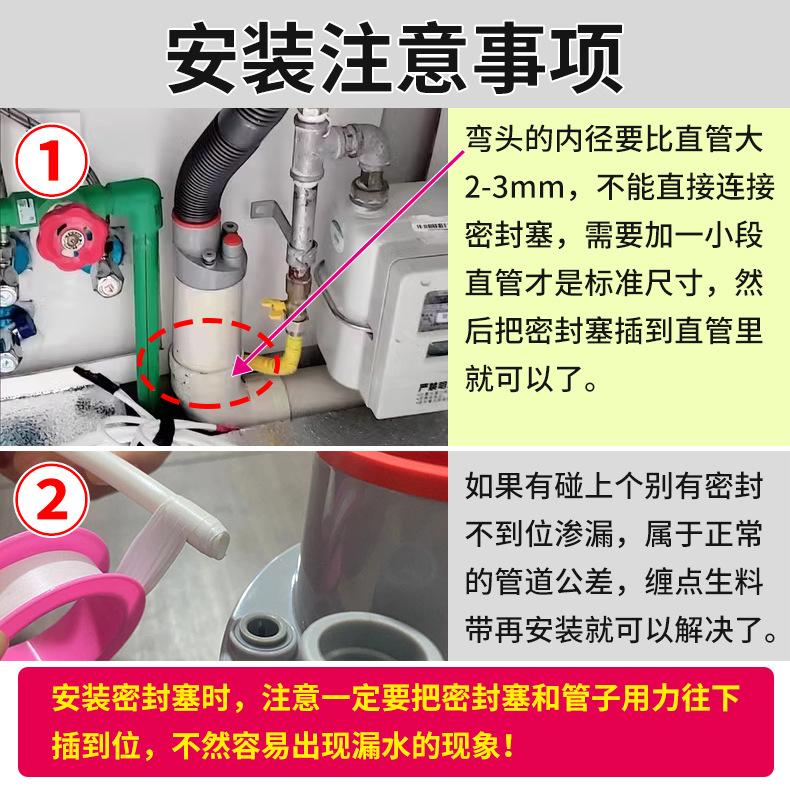 安装注意事项

1

弯头的内径要比直管大2-3mm，不能直接连接密封塞，需要加一小段直管才是标准尺寸，然后把密封塞插到直管里就可以了。

2

如果有碰上个别有密封不到位渗漏，属于正常的管道公差，缠点生料带再安装就可以解决了。

安装密封塞时，注意一定要把密封塞和管子用力往下插到位，不然容易出现漏水的现象！