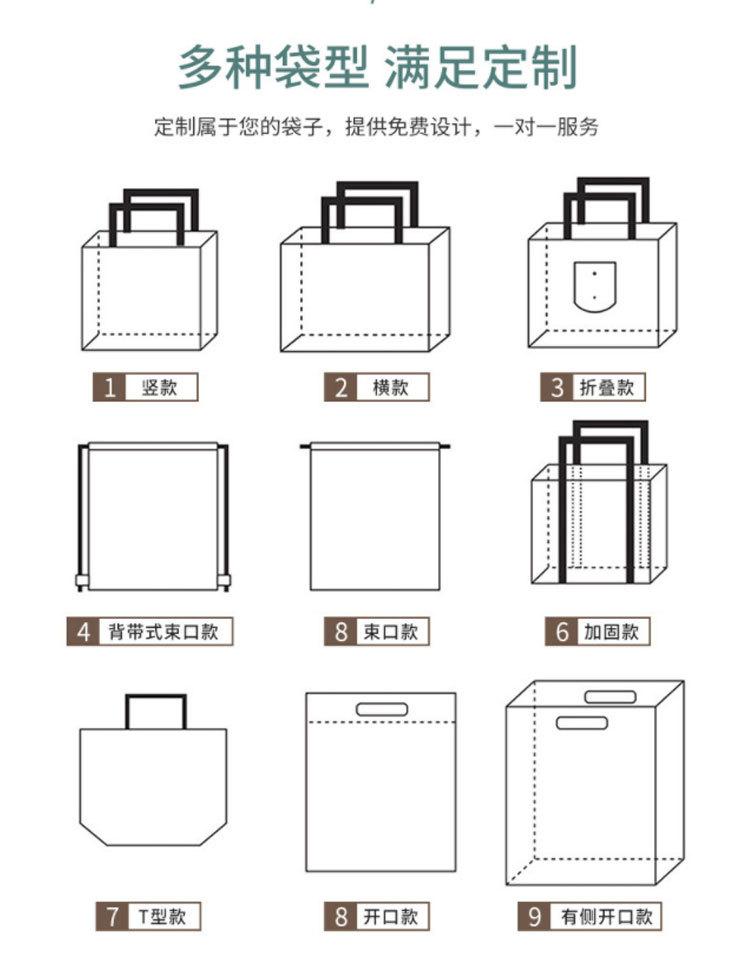 多种袋型 满足定制

定制属于您的袋子，提供免费设计，一对一服务

1 竖款

2 横款

3 折叠款

4 背带式束口款

8 束口款

6 加固款

7 T型款

8 开口款

9 有侧开口款