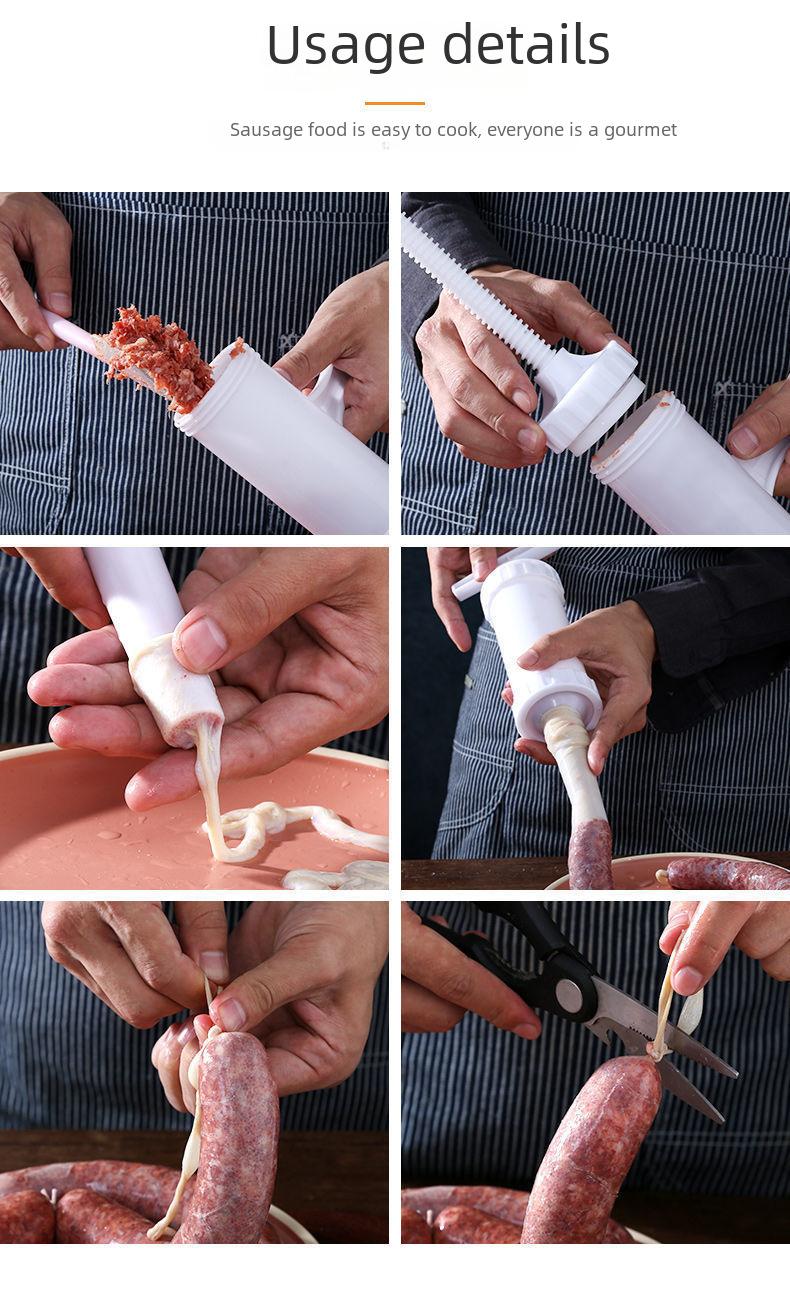 Usage details

Sausage food is easy to cook, everyone is a gourmet