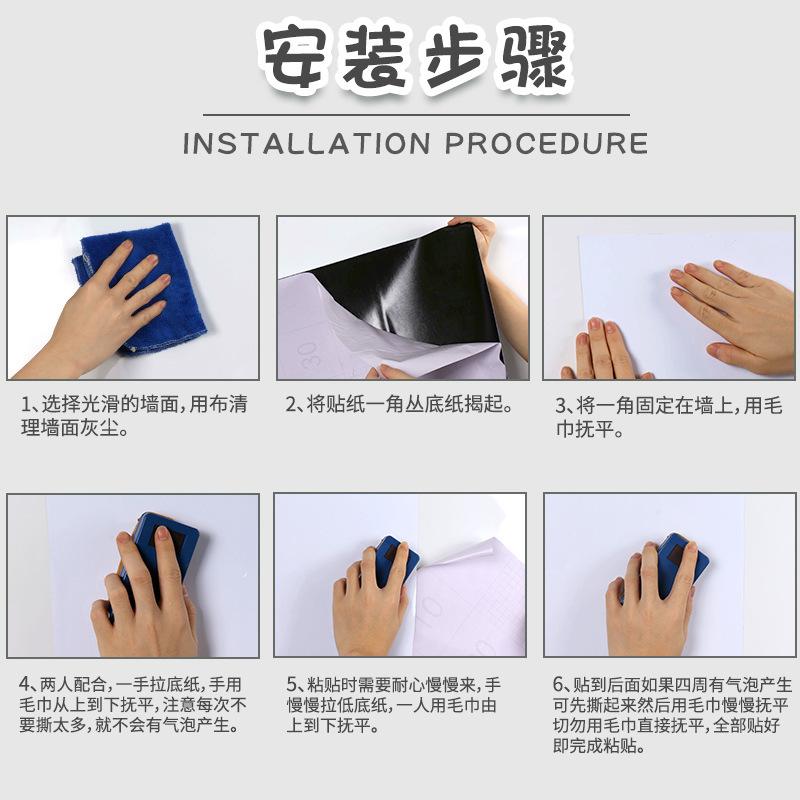 安装步骤

INSTALLATION PROCEDURE

1、选择光滑的墙面，用布清理墙面灰尘。

2、将贴纸一角丛底纸揭起。

3、将一角固定在墙上，用毛巾抚平。

4、两人配合，一手拉底纸，手用毛巾从上到下抚平，注意每次不要撕太多，就不会有气泡产生。

5、粘贴时需要耐心慢慢来，手慢慢拉低底纸，一人用毛巾由上到下抚平。

6、贴到后面如果四周有气泡产生可先撕起来然后用毛巾慢慢抚平切勿用毛巾直接抚平，全部贴好即完成粘贴。