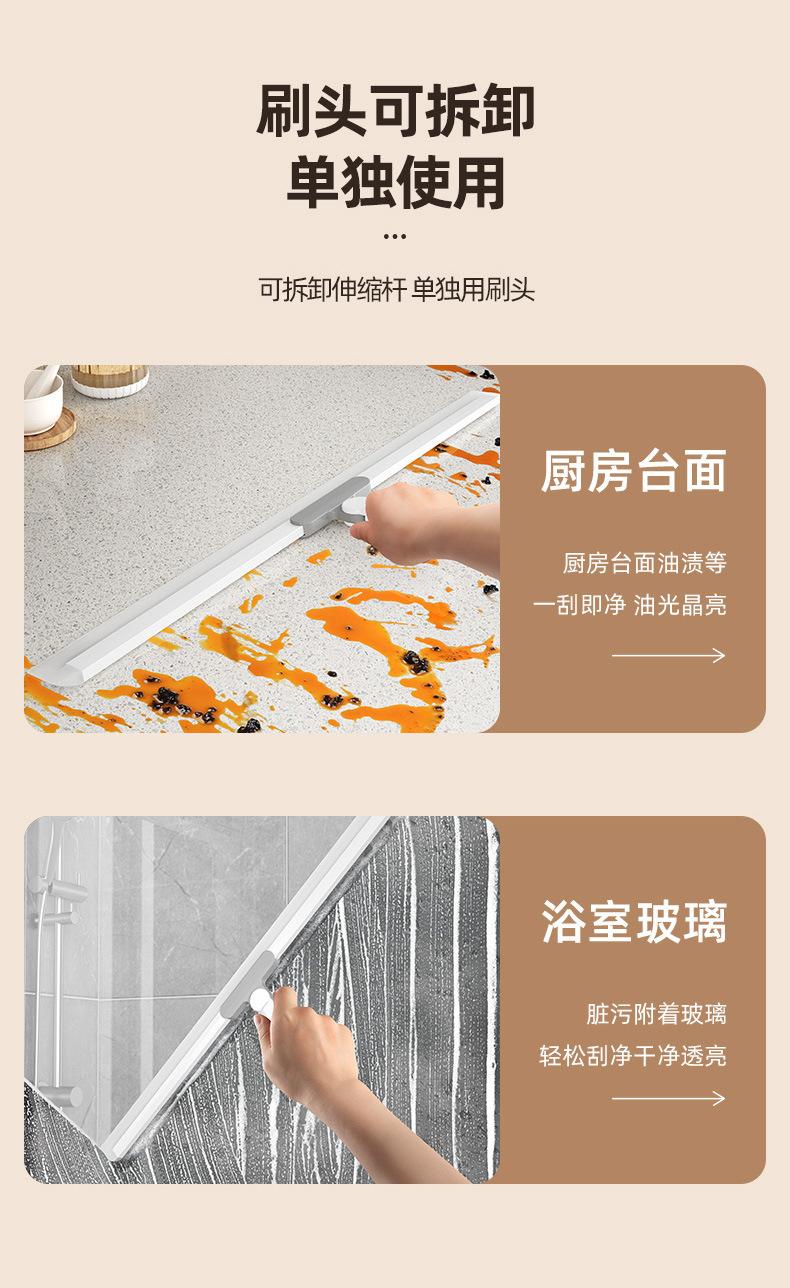 刷头可拆卸
单独使用

...

可拆卸伸缩杆 单独用刷头

厨房台面

厨房台面油渍等
一刮即净 油光晶亮

浴室玻璃

脏污附着玻璃
轻松刮净干净透亮