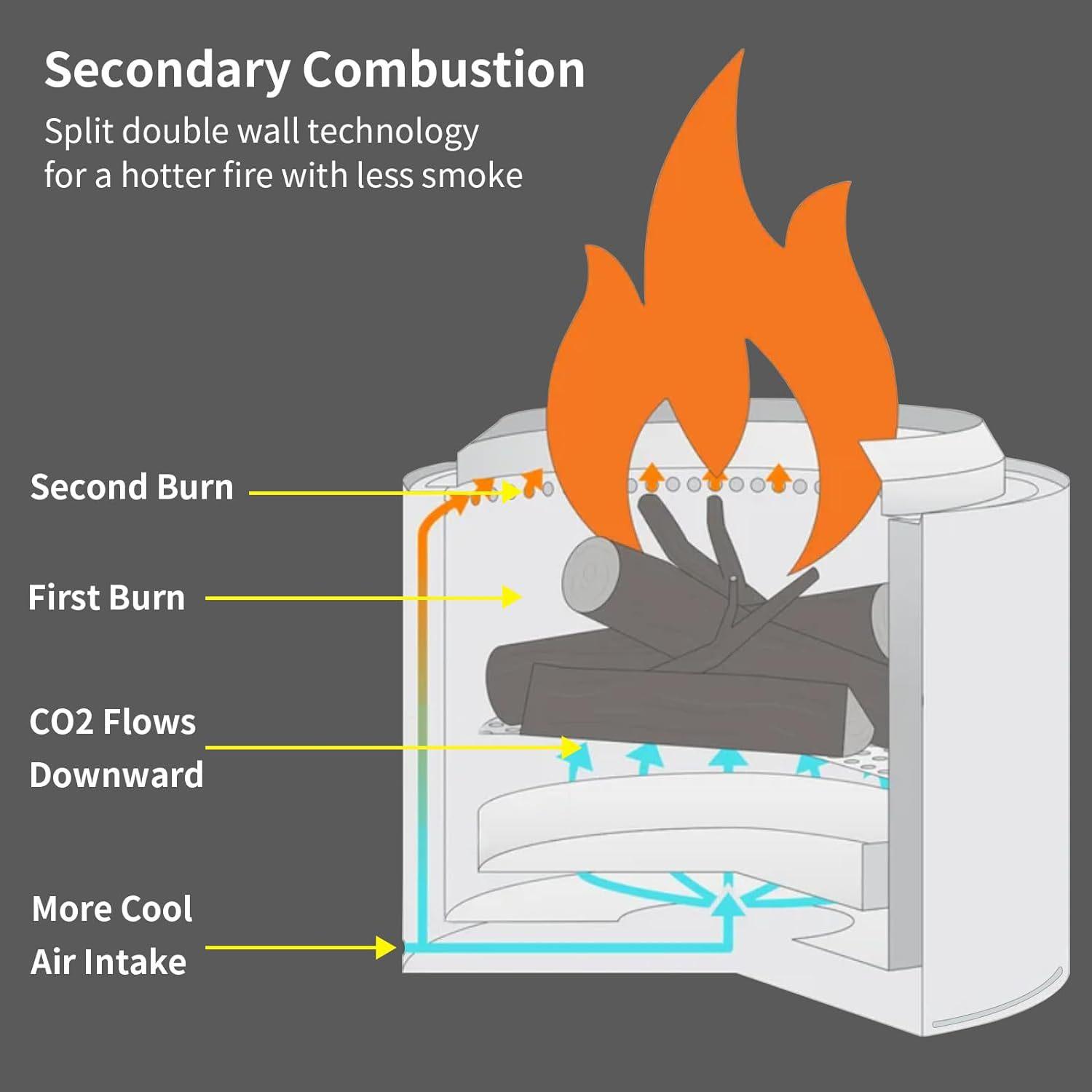 Secondary Combustion
Split double wall technology for a hotter fire with less smoke

Second Burn

First Burn

CO2 Flows Downward

More Cool Air Intake