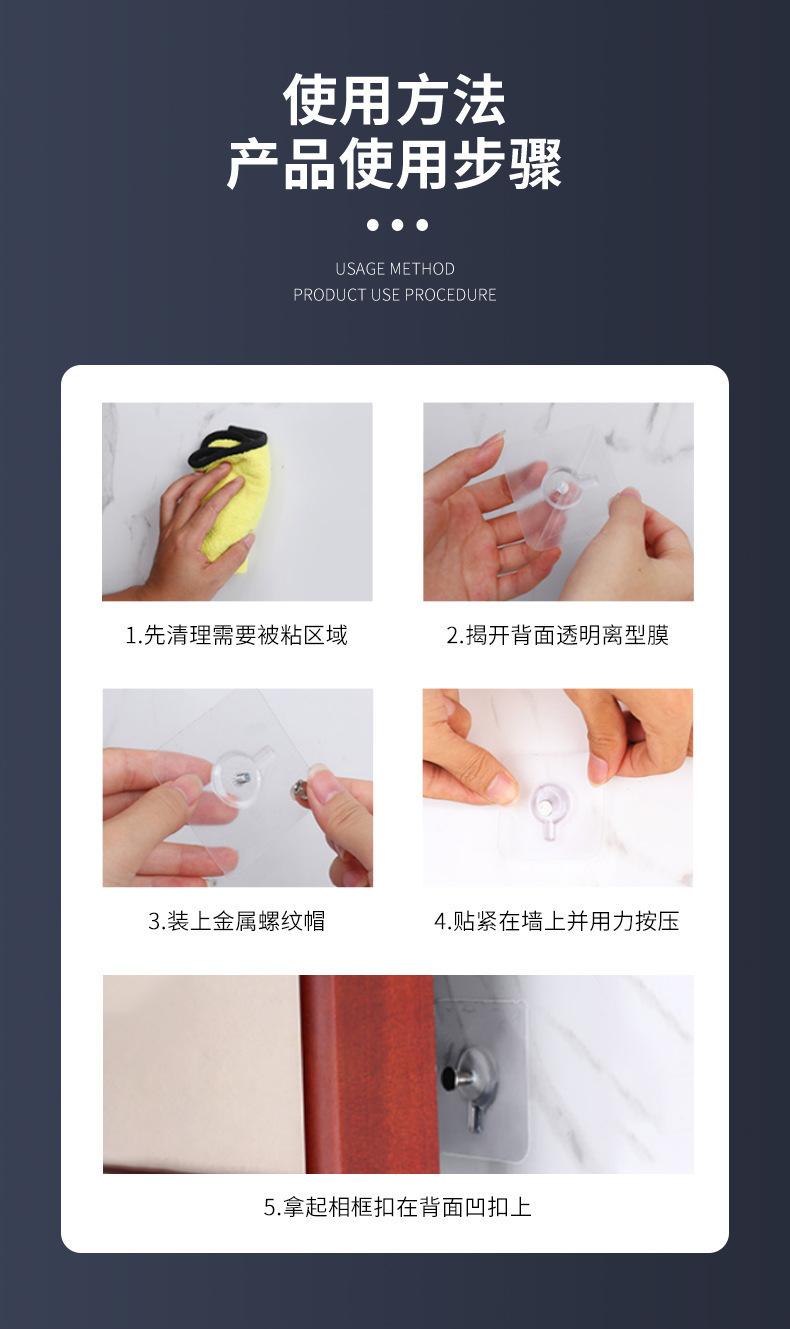 使用方法
产品使用步骤

USAGE METHOD
PRODUCT USE PROCEDURE

1.先清理需要被粘区域

2.揭开背面透明离型膜

3.装上金属螺纹帽

4.贴紧在墙上并用力按压

5.拿起相框扣在背面凹扣上