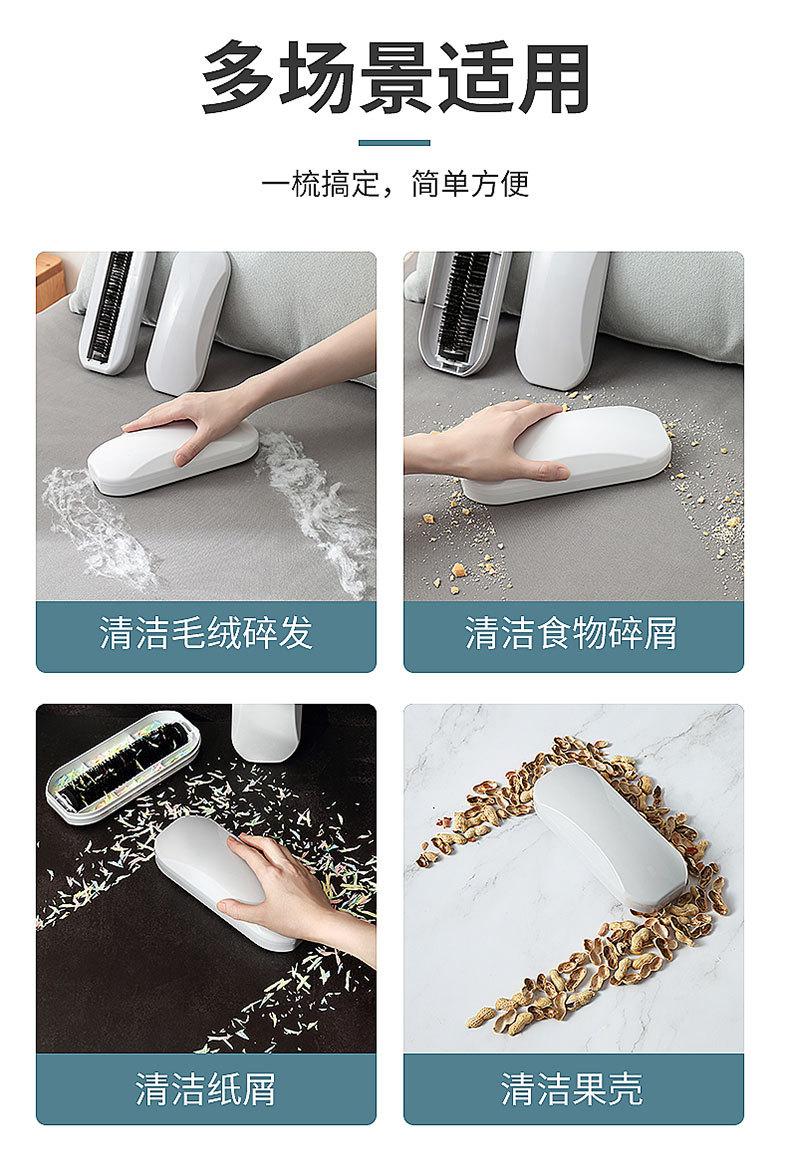 多场景适用

一梳搞定，简单方便

清洁毛绒碎发

清洁食物碎屑

清洁纸屑

清洁果壳