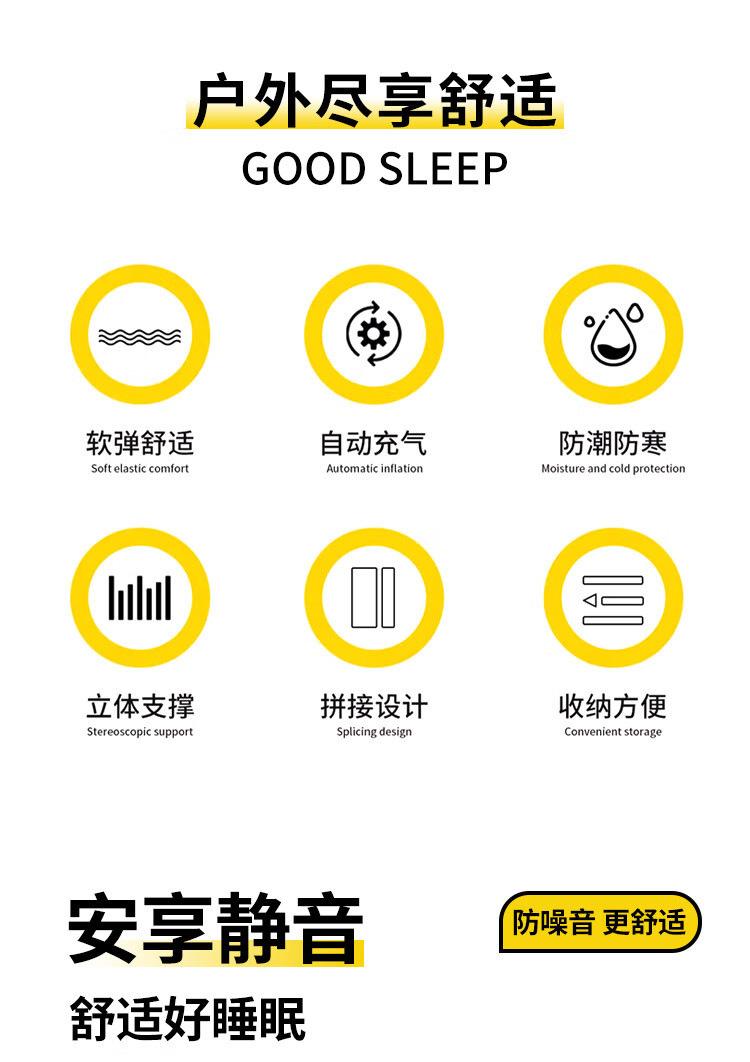 户外尽享舒适
GOOD SLEEP

软弹舒适
Soft elastic comfort

自动充气
Automatic inflation

防潮防寒
Moisture and cold protection

立体支撑
Stereoscopic support

拼接设计
Splicing design

收纳方便
Convenient storage

安享静音

防噪音 更舒适

舒适好睡眠