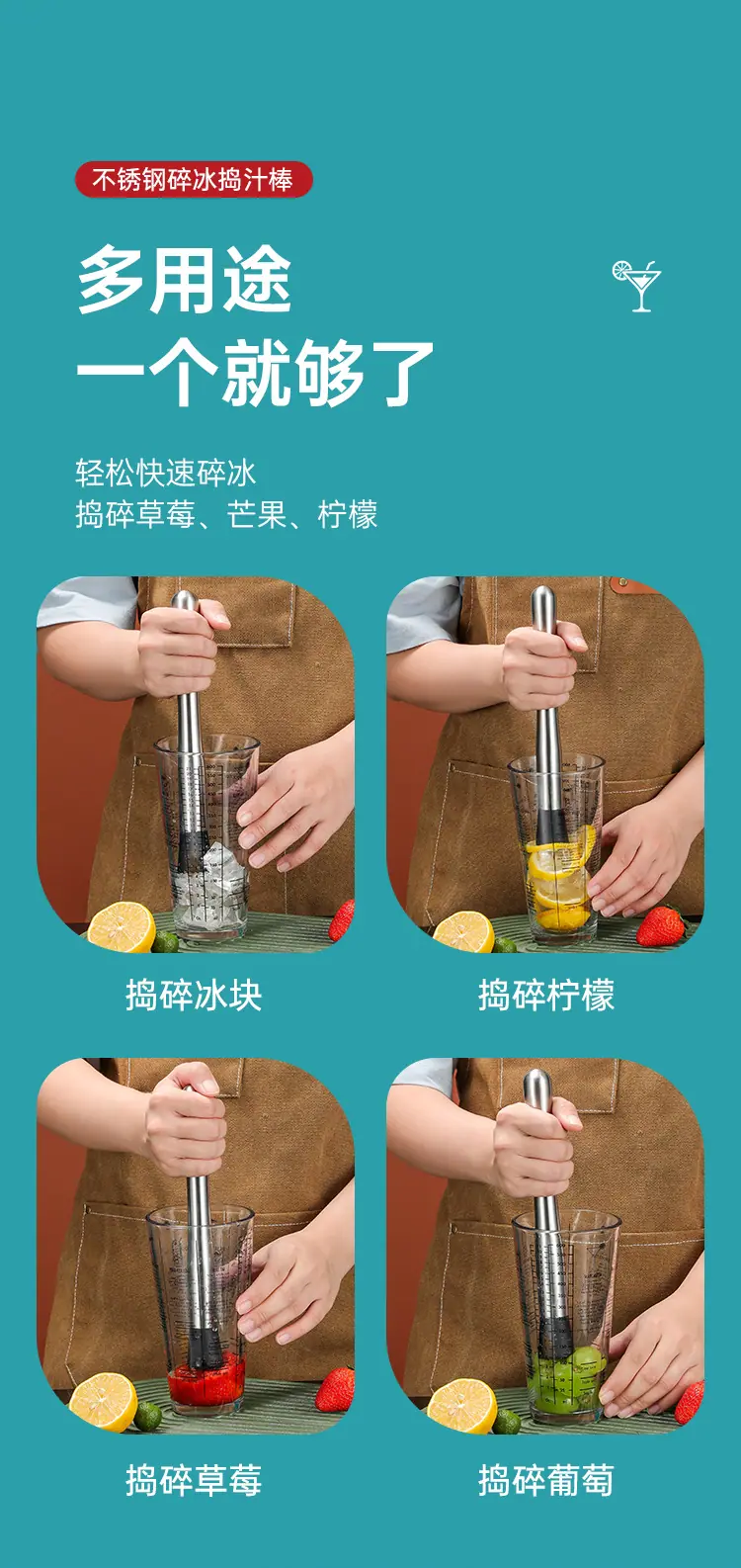 不锈钢碎冰捣汁棒

多用途
一个就够了

轻松快速碎冰
捣碎草莓、芒果、柠檬

捣碎冰块

捣碎柠檬

捣碎草莓

捣碎葡萄