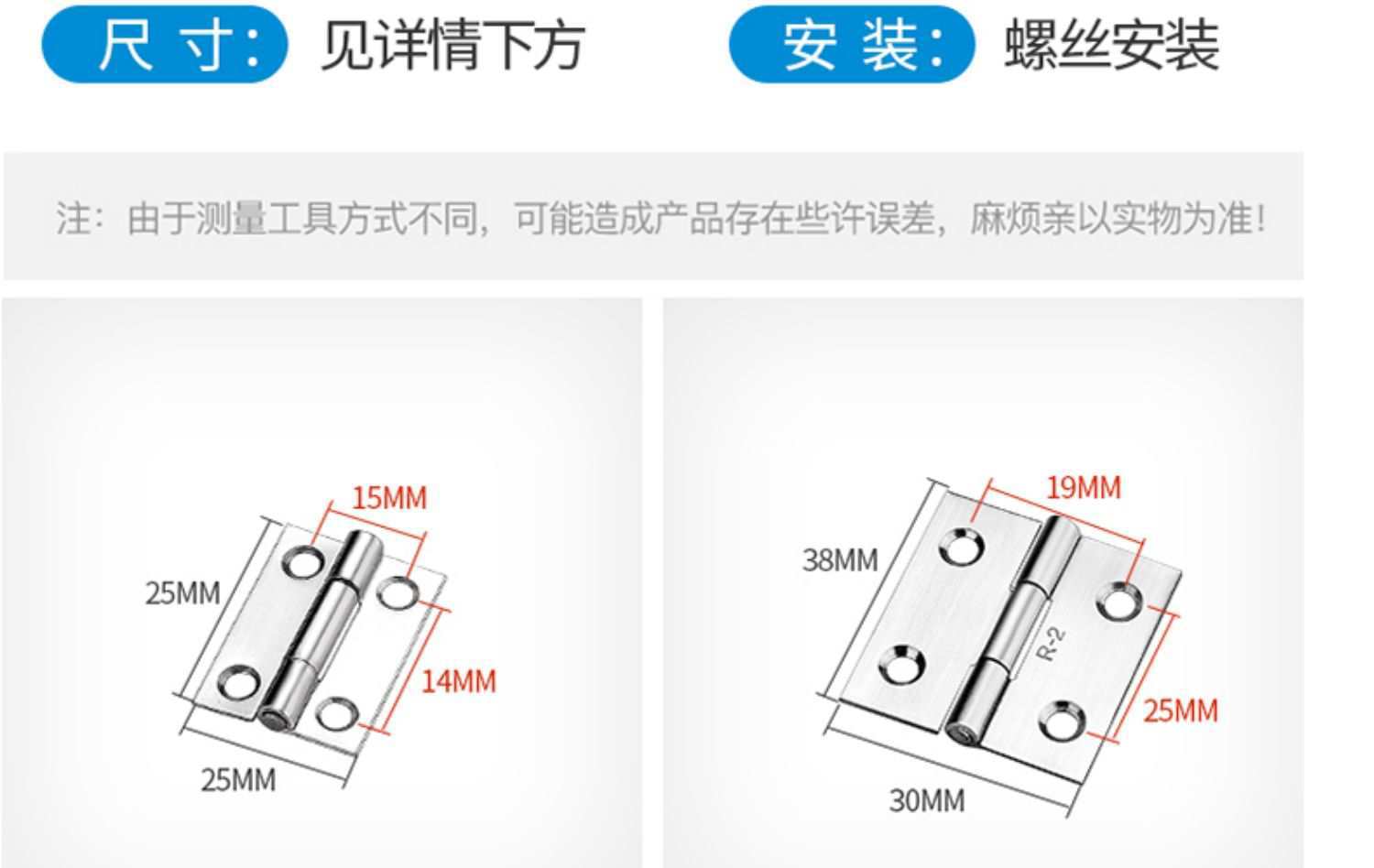 尺 寸: 见详情下方

安 装: 螺丝安装

注：由于测量工具方式不同，可能造成产品存在些许误差，麻烦亲以实物为准！

15MM
25MM
14MM
25MM

19MM
38MM
R-2
25MM
30MM