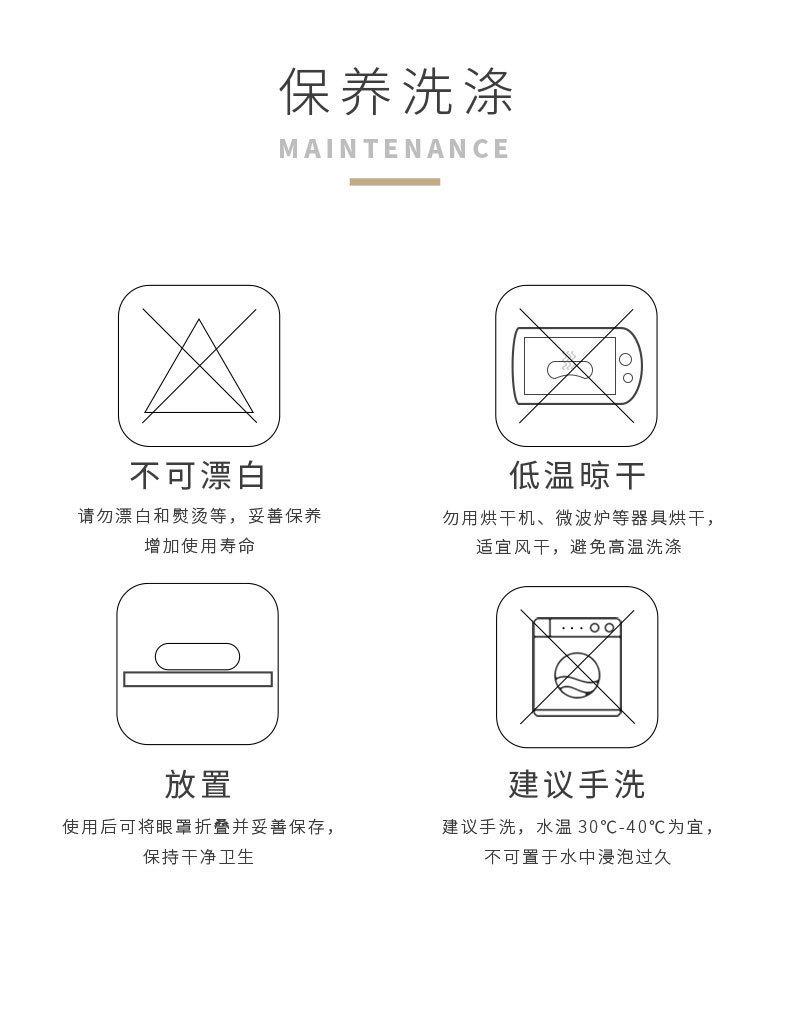 保养洗涤

MAINTENANCE

不可漂白

请勿漂白和熨烫等，妥善保养
增加使用寿命

低温晾干

勿用烘干机、微波炉等器具烘干，
适宜风干，避免高温洗涤

放置

使用后可将眼罩折叠并妥善保存，
保持干净卫生

建议手洗

建议手洗，水温 30℃-40℃为宜，
不可置于水中浸泡过久