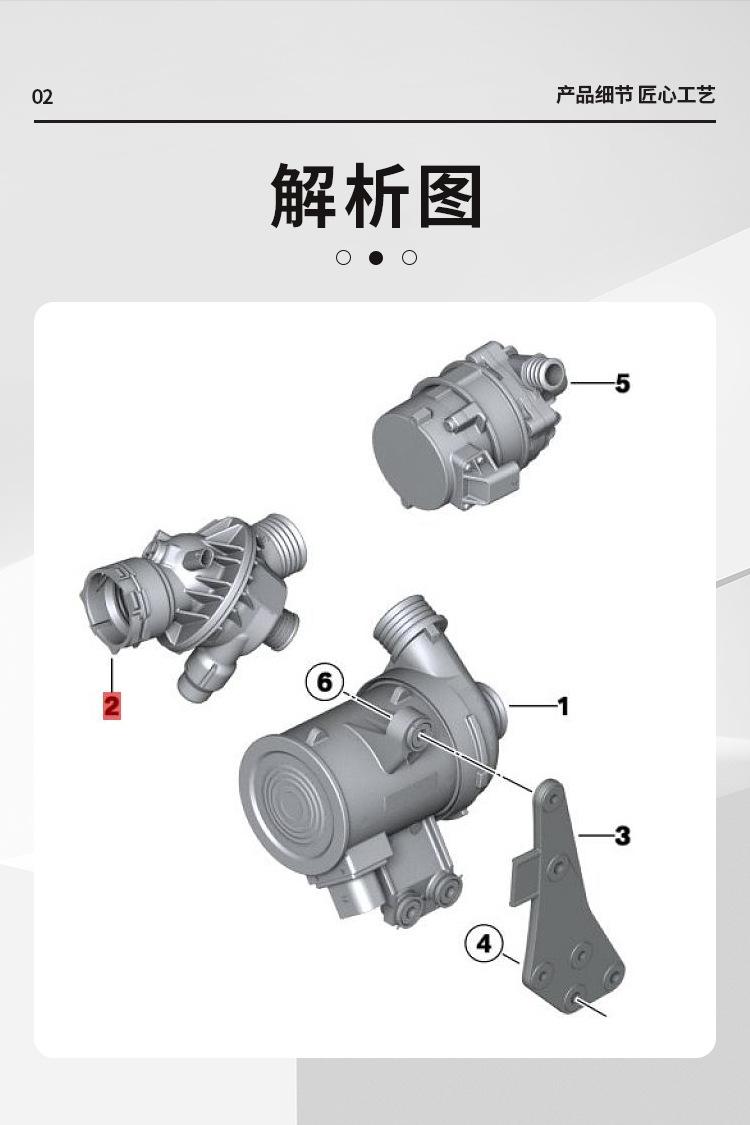 02

产品细节 匠心工艺

解析图

5

2

6

1

3

4