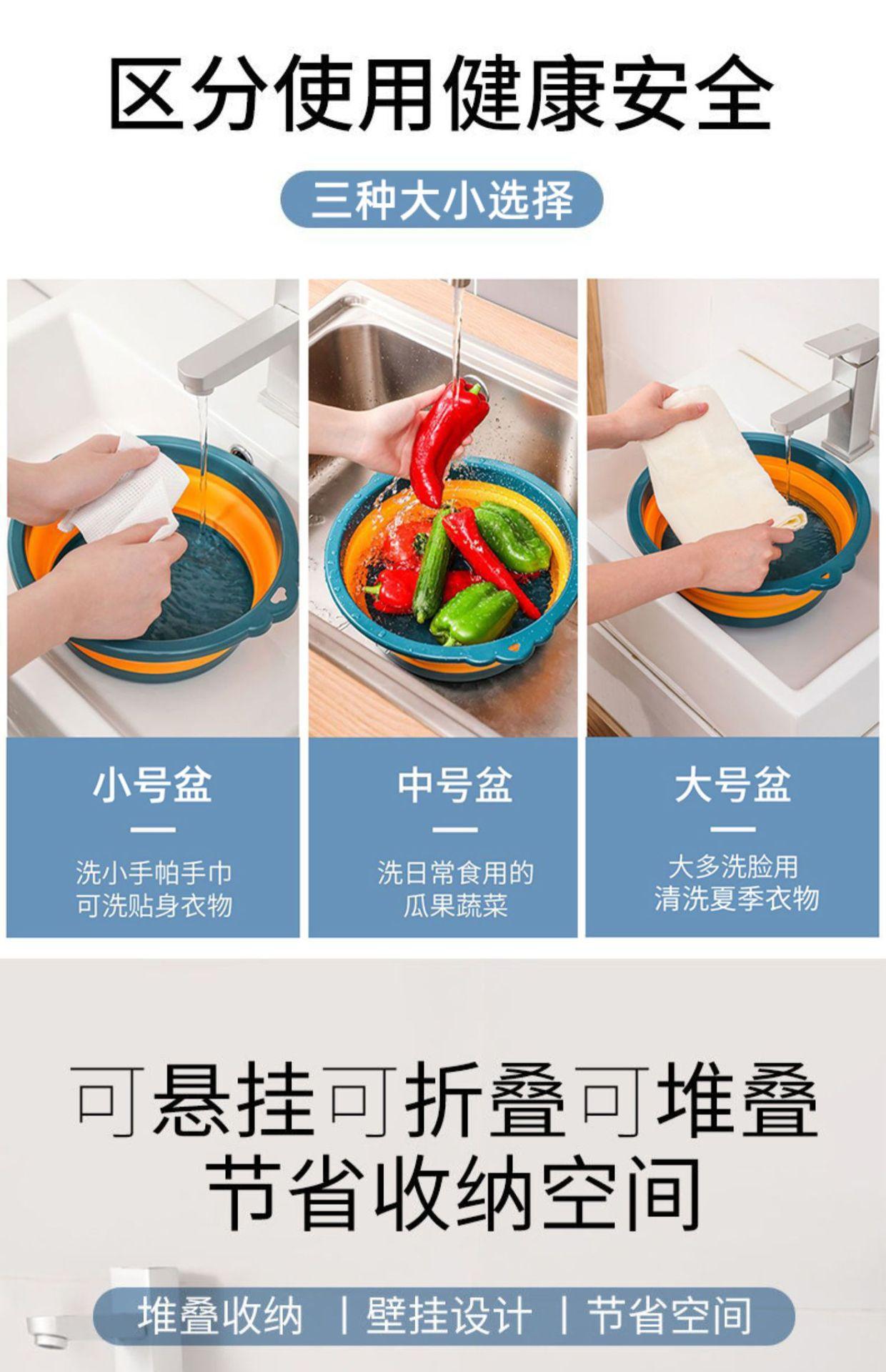 区分使用健康安全

三种大小选择

小号盆

洗小手帕手巾
可洗贴身衣物

中号盆

洗日常食用的
瓜果蔬菜

大号盆

大多洗脸用
清洗夏季衣物

可悬挂可折叠可堆叠
节省收纳空间

堆叠收纳 | 壁挂设计 | 节省空间