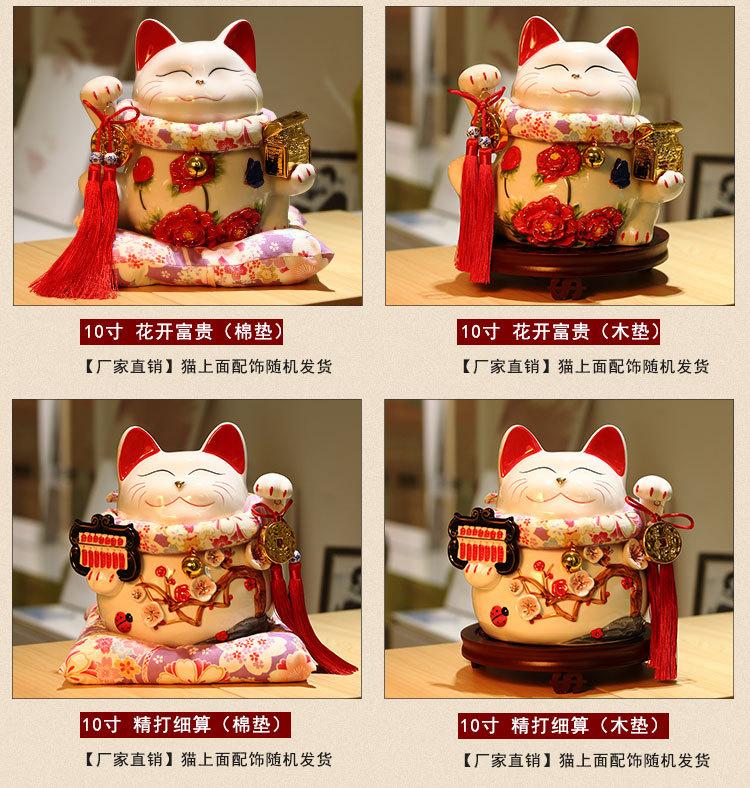 10寸 花开富贵（棉垫）

【厂家直销】猫上面配饰随机发货

10寸 花开富贵（木垫）

【厂家直销】猫上面配饰随机发货

10寸 精打细算（棉垫）

【厂家直销】猫上面配饰随机发货

10寸 精打细算（木垫）

【厂家直销】猫上面配饰随机发货