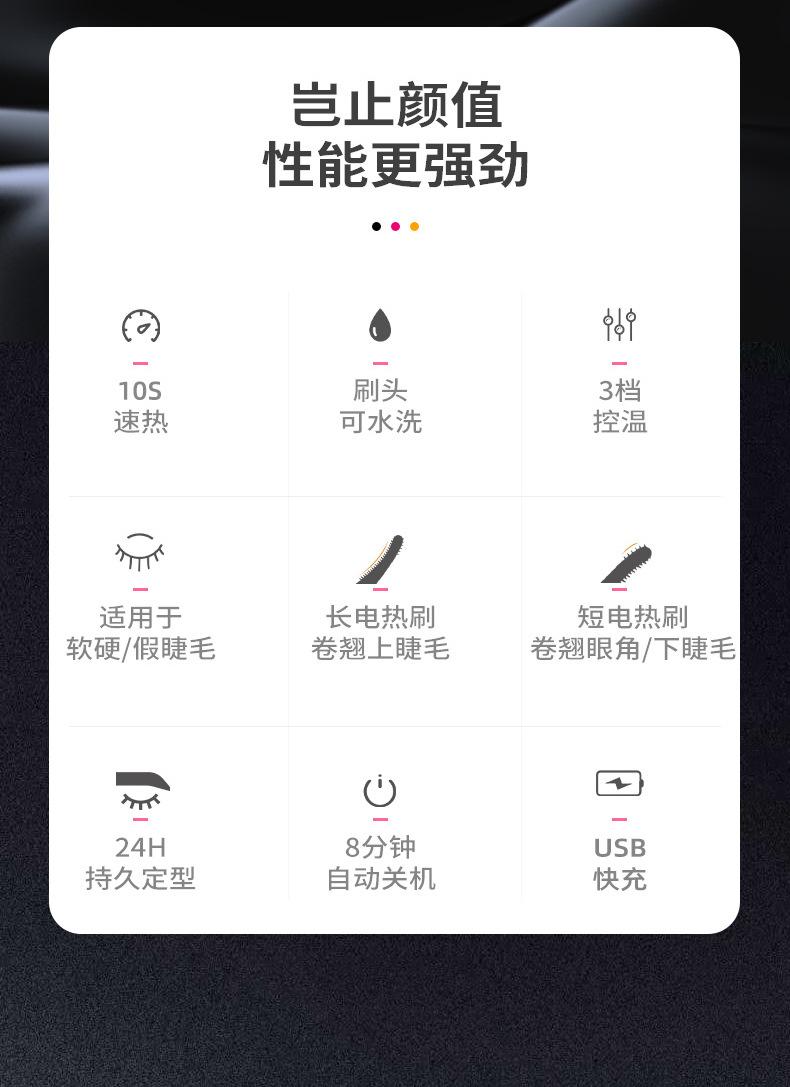 岂止颜值
性能更强劲

10S
速热

刷头
可水洗

3档
控温

适用于
软硬/假睫毛

长电热刷
卷翘上睫毛

短电热刷
卷翘眼角/下睫毛

24H
持久定型

8分钟
自动关机

USB
快充