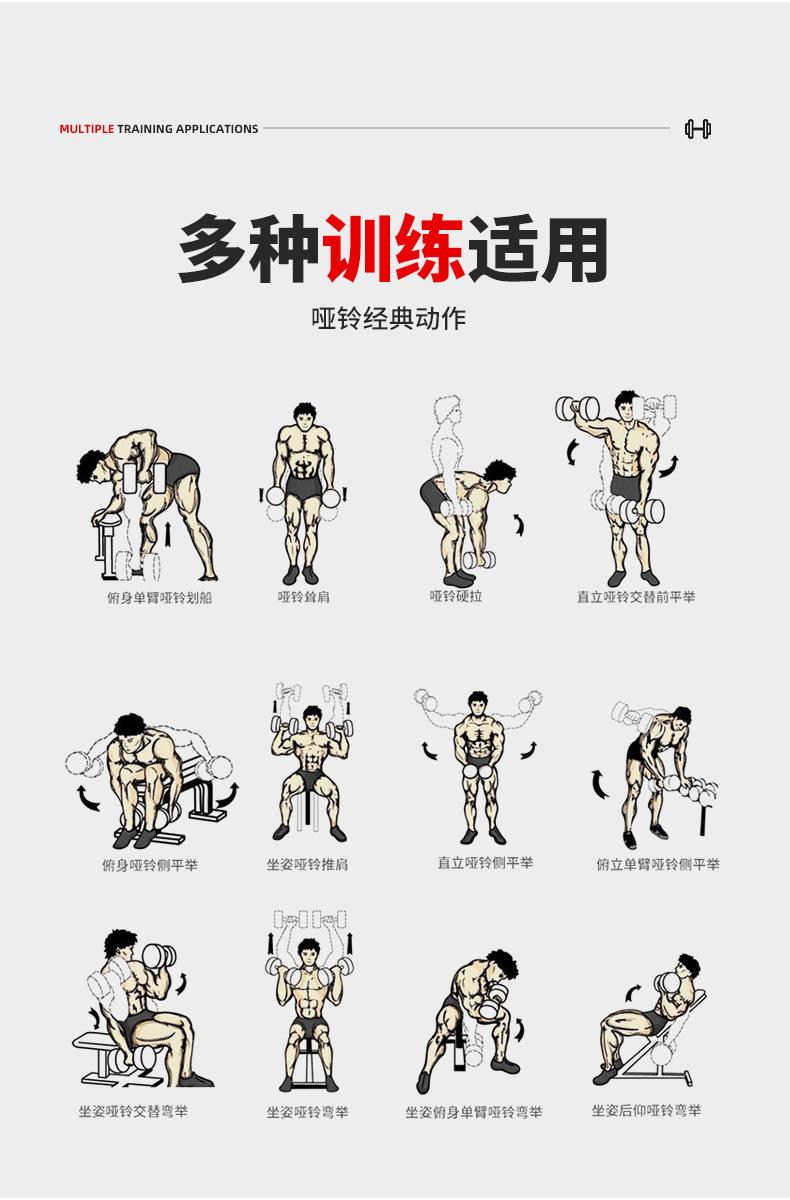 MULTIPLE TRAINING APPLICATIONS

多种训练适用

哑铃经典动作

俯身单臂哑铃划船

哑铃耸肩

哑铃硬拉

直立哑铃交替前平举

俯身哑铃侧平举

坐姿哑铃推肩

直立哑铃侧平举

俯立单臂哑铃侧平举

坐姿哑铃交替弯举

坐姿哑铃弯举

坐姿俯身单臂哑铃弯举

坐姿后仰哑铃弯举