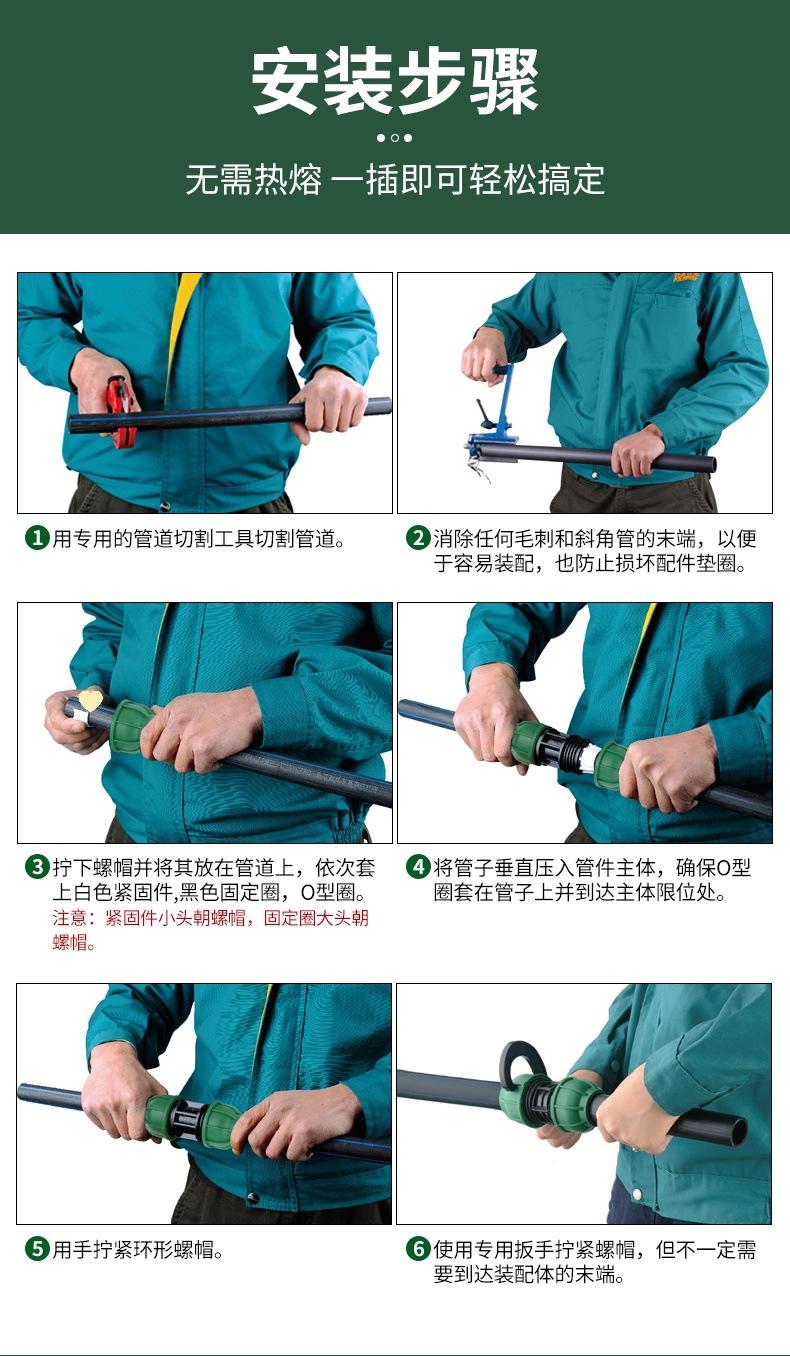 安装步骤

无需热熔 一插即可轻松搞定

1 用专用的管道切割工具切割管道。

2 消除任何毛刺和斜角管的末端，以便于容易装配，也防止损坏配件垫圈。

3 拧下螺帽并将其放在管道上，依次套上白色紧固件,黑色固定圈，O型圈。
注意：紧固件小头朝螺帽，固定圈大头朝螺帽。

4 将管子垂直压入管件主体，确保O型圈套在管子上并到达主体限位处。

5 用手拧紧环形螺帽。

6 使用专用扳手拧紧螺帽，但不一定需要到达装配体的末端。