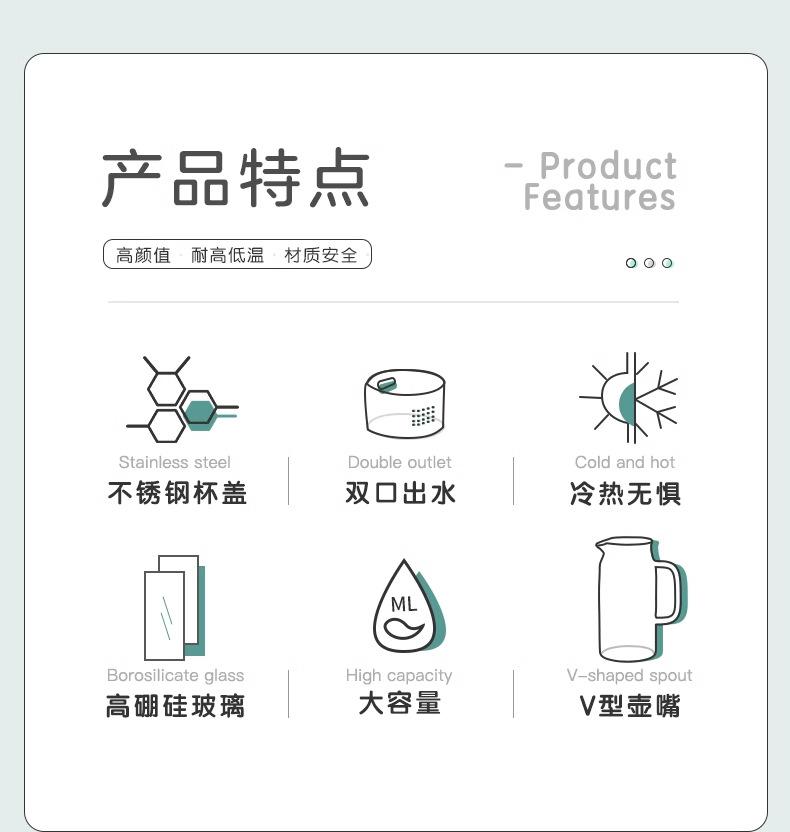 产品特点

- Product Features

高颜值 · 耐高低温 · 材质安全

Stainless steel
不锈钢杯盖

Double outlet
双口出水

Cold and hot
冷热无惧

Borosilicate glass
高硼硅玻璃

ML

High capacity
大容量

V-shaped spout
V型壶嘴