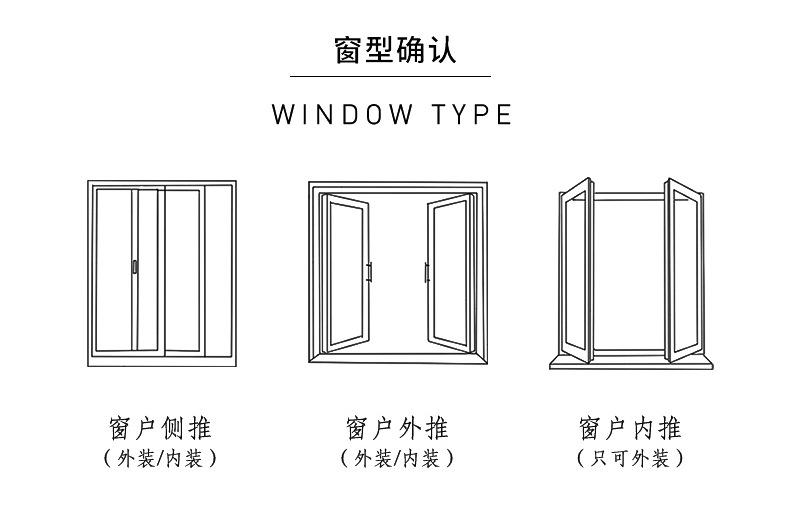 窗型确认

WINDOW TYPE

窗户侧推
（外装/内装）

窗户外推
（外装/内装）

窗户内推
（只可外装）