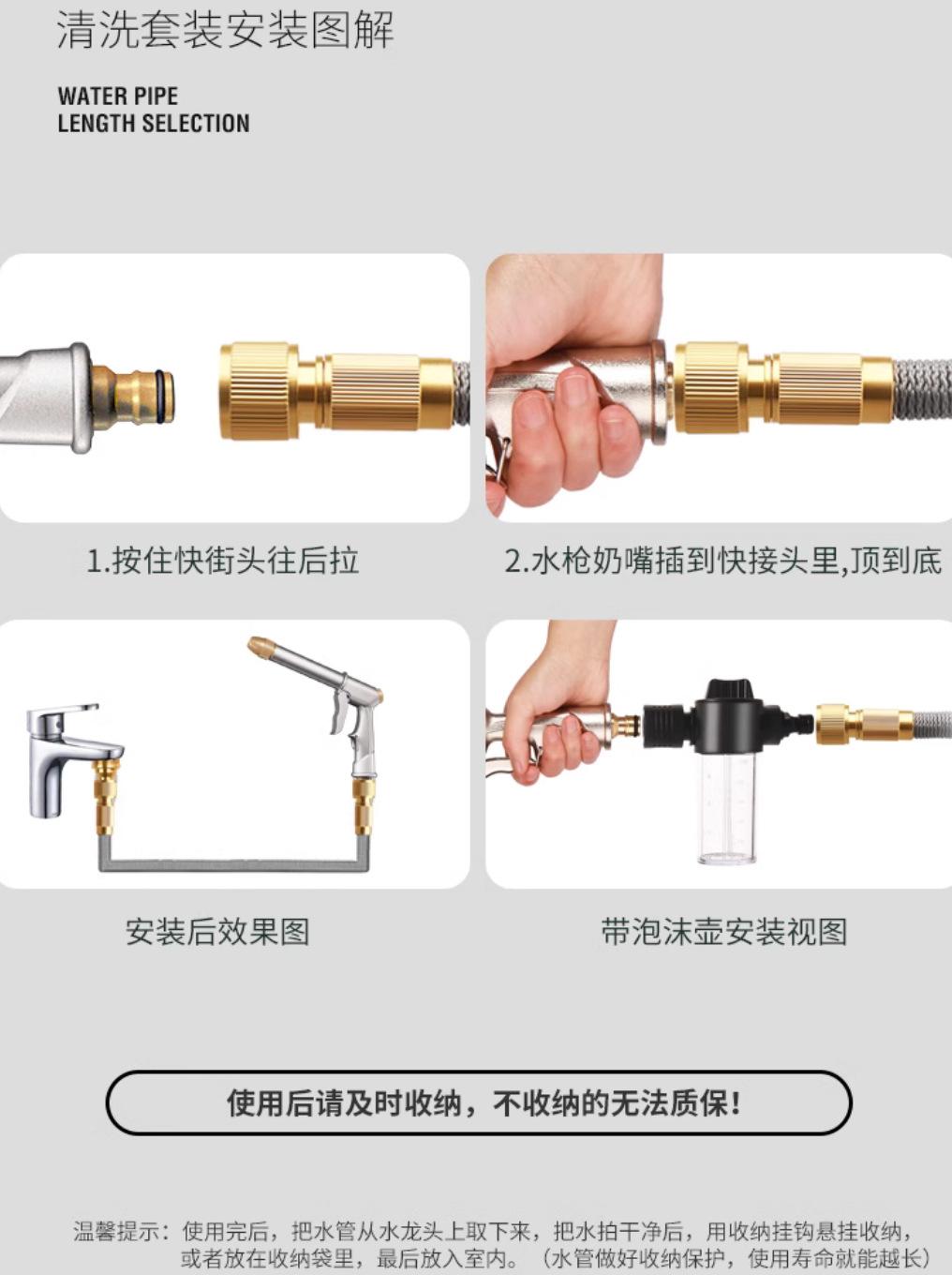 清洗套装安装图解

WATER PIPE
LENGTH SELECTION

1.按住快街头往后拉

2.水枪奶嘴插到快接头里,顶到底

安装后效果图

带泡沫壶安装视图

使用后请及时收纳，不收纳的无法质保!

温馨提示：使用完后，把水管从水龙头上取下来，把水拍干净后，用收纳挂钩悬挂收纳，或者放在收纳袋里，最后放入室内。（水管做好收纳保护，使用寿命就能越长）