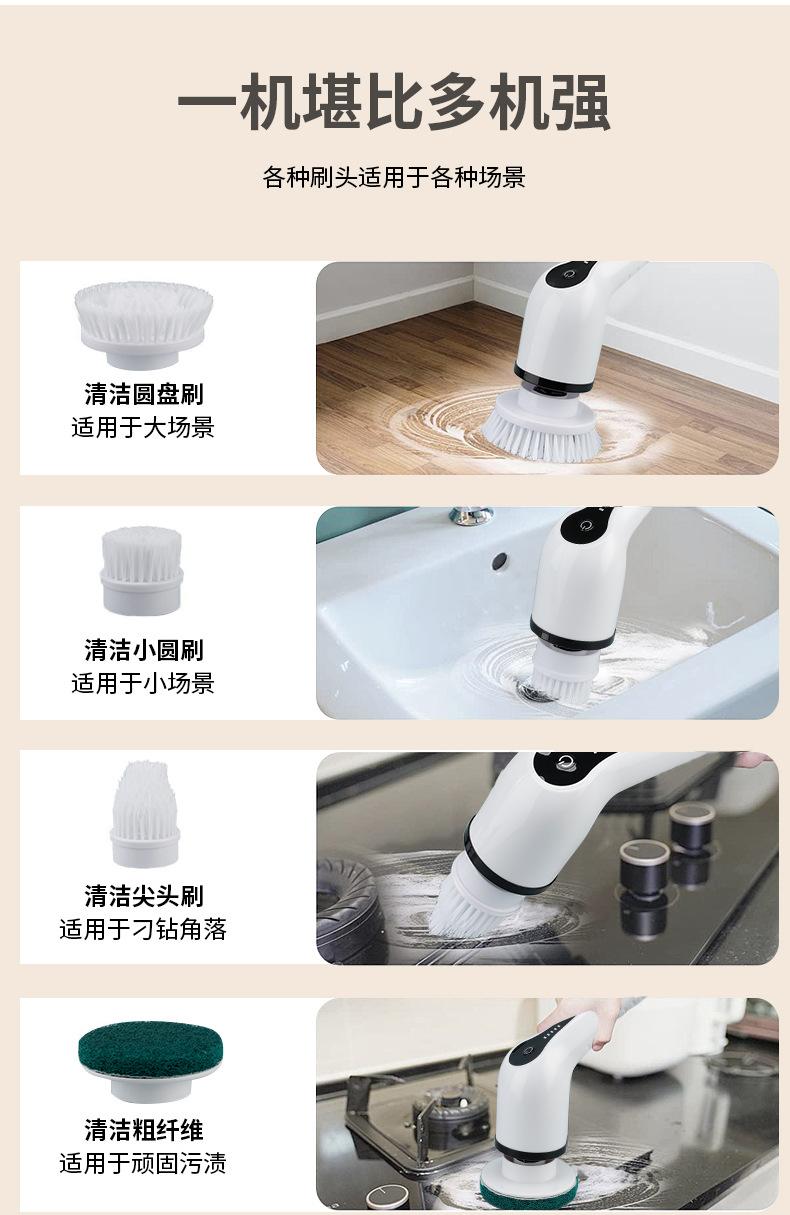 一机堪比多机强

各种刷头适用于各种场景

清洁圆盘刷
适用于大场景

清洁小圆刷
适用于小场景

清洁尖头刷
适用于刁钻角落

清洁粗纤维
适用于顽固污渍