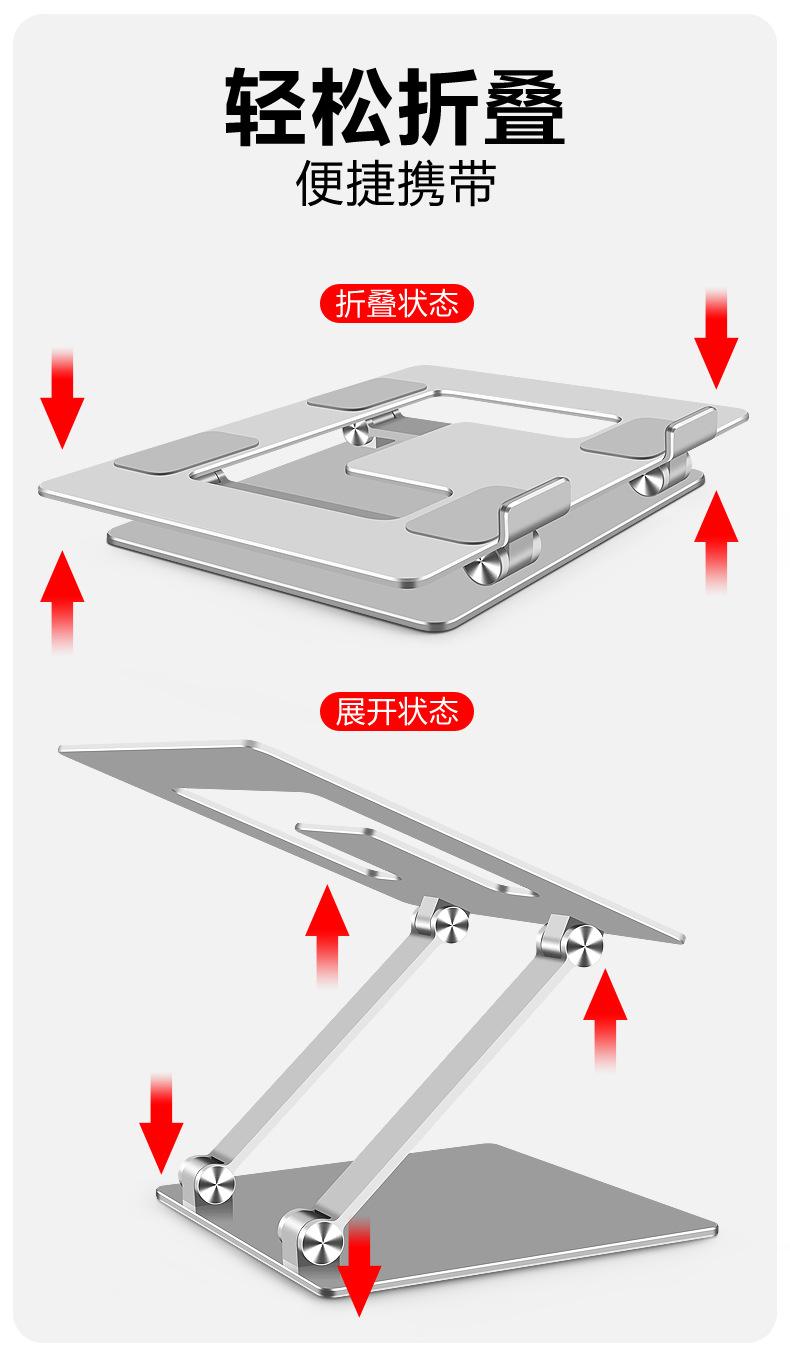 轻松折叠

便捷携带

折叠状态

展开状态