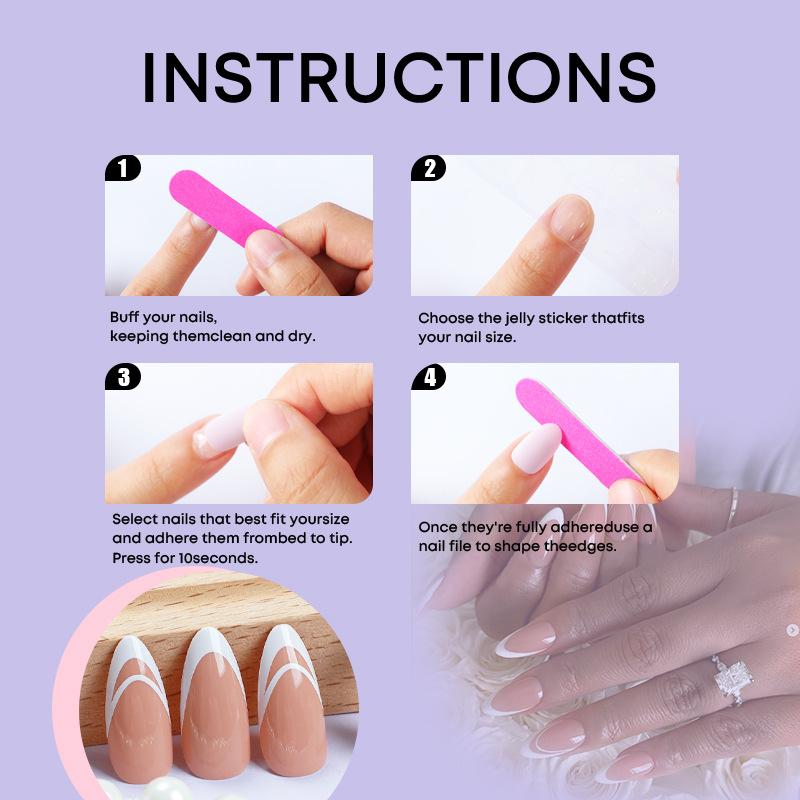 INSTRUCTIONS

1

Buff your nails,
keeping themclean and dry.

2

Choose the jelly sticker thatfits your nail size.

3

Select nails that best fit yoursize and adhere them frombed to tip. Press for 10seconds.

4

Once they're fully adhereduse a nail file to shape theedges.