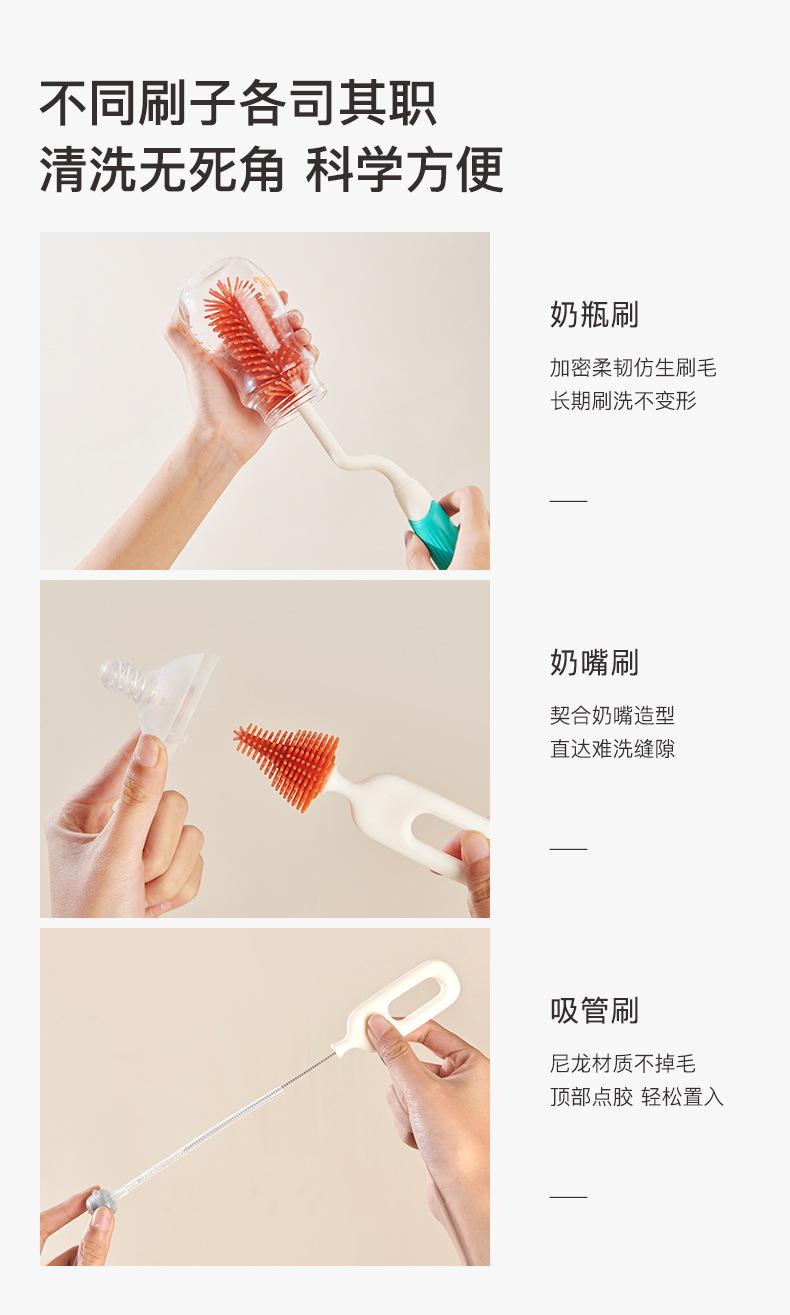 不同刷子各司其职
清洗无死角 科学方便

奶瓶刷

加密柔韧仿生刷毛
长期刷洗不变形

奶嘴刷

契合奶嘴造型
直达难洗缝隙

吸管刷

尼龙材质不掉毛
顶部点胶 轻松置入