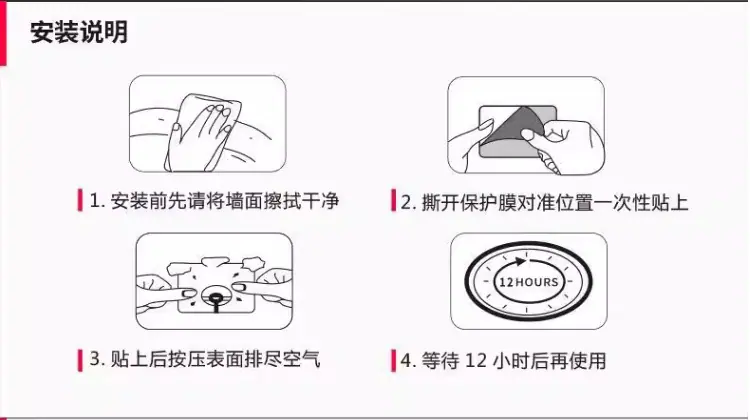 安装说明

1. 安装前先请将墙面擦拭干净

2. 撕开保护膜对准位置一次性贴上

3. 贴上后按压表面排尽空气

12 HOURS

4. 等待 12 小时后再使用