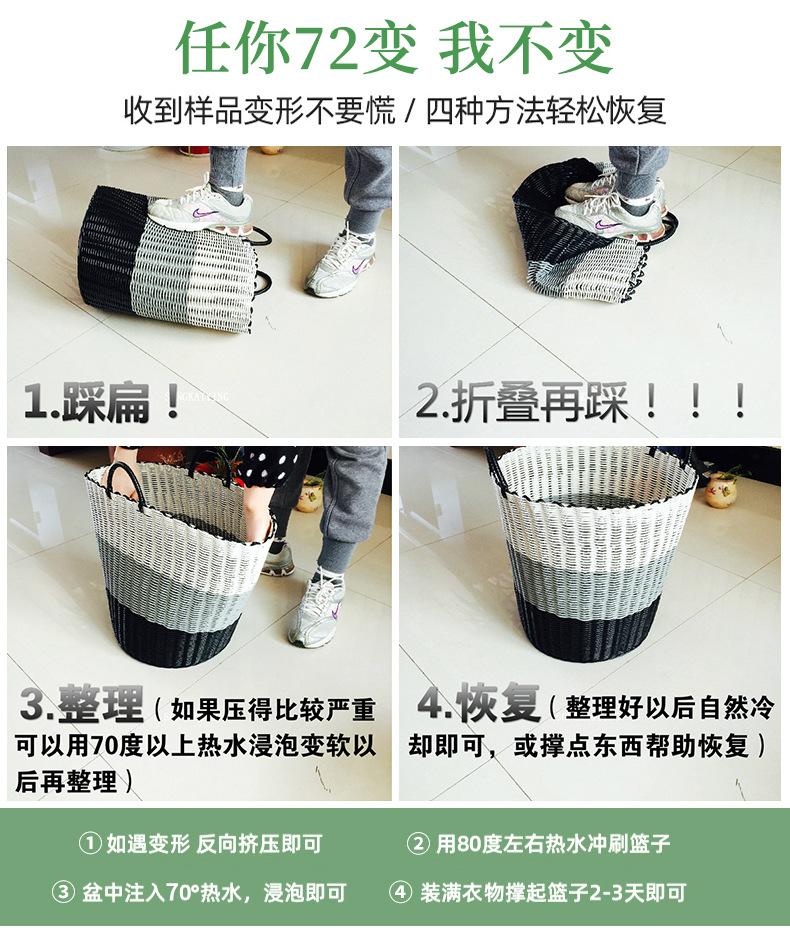 任你72变 我不变

收到样品变形不要慌 / 四种方法轻松恢复

1.踩扁！

2.折叠再踩！！！

3.整理（如果压得比较严重可以用70度以上热水浸泡变软以后再整理）

4.恢复（整理好以后自然冷却即可，或撑点东西帮助恢复）

① 如遇变形 反向挤压即可

② 用80度左右热水冲刷篮子

③ 盆中注入70°热水，浸泡即可

④ 装满衣物撑起篮子2-3天即可