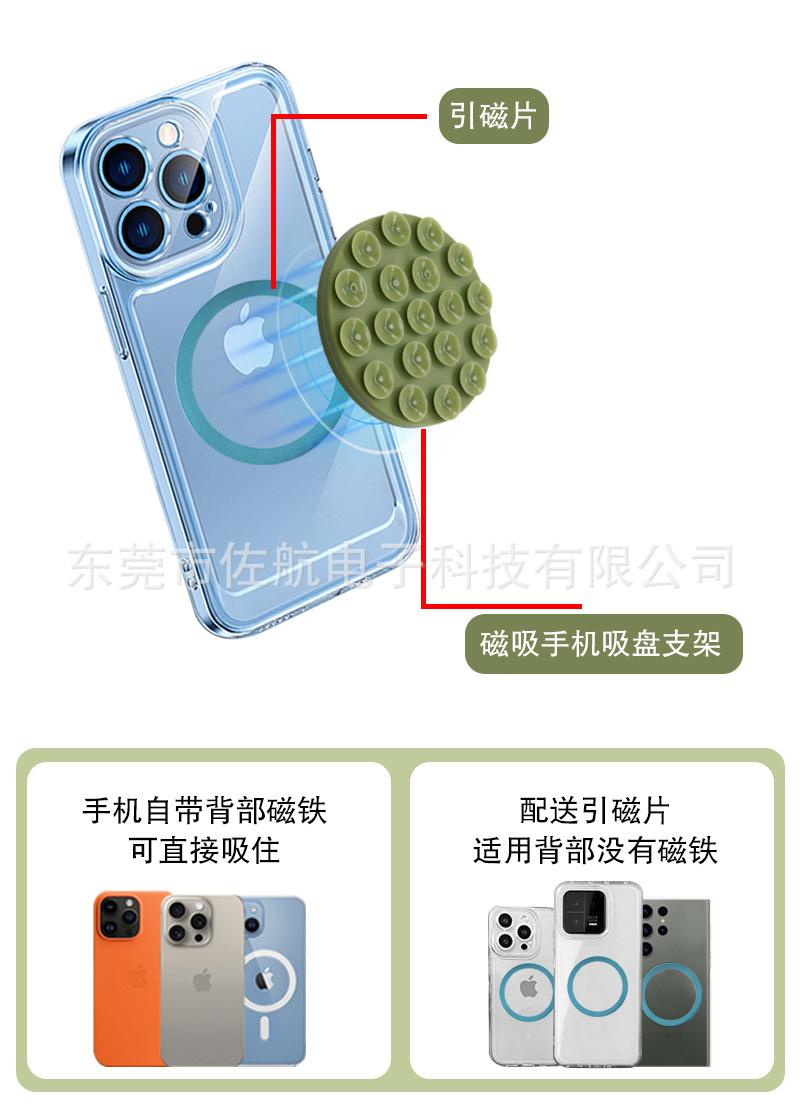 引磁片

东莞市佐航电子科技有限公司

磁吸手机吸盘支架

手机自带背部磁铁
可直接吸住

配送引磁片
适用背部没有磁铁