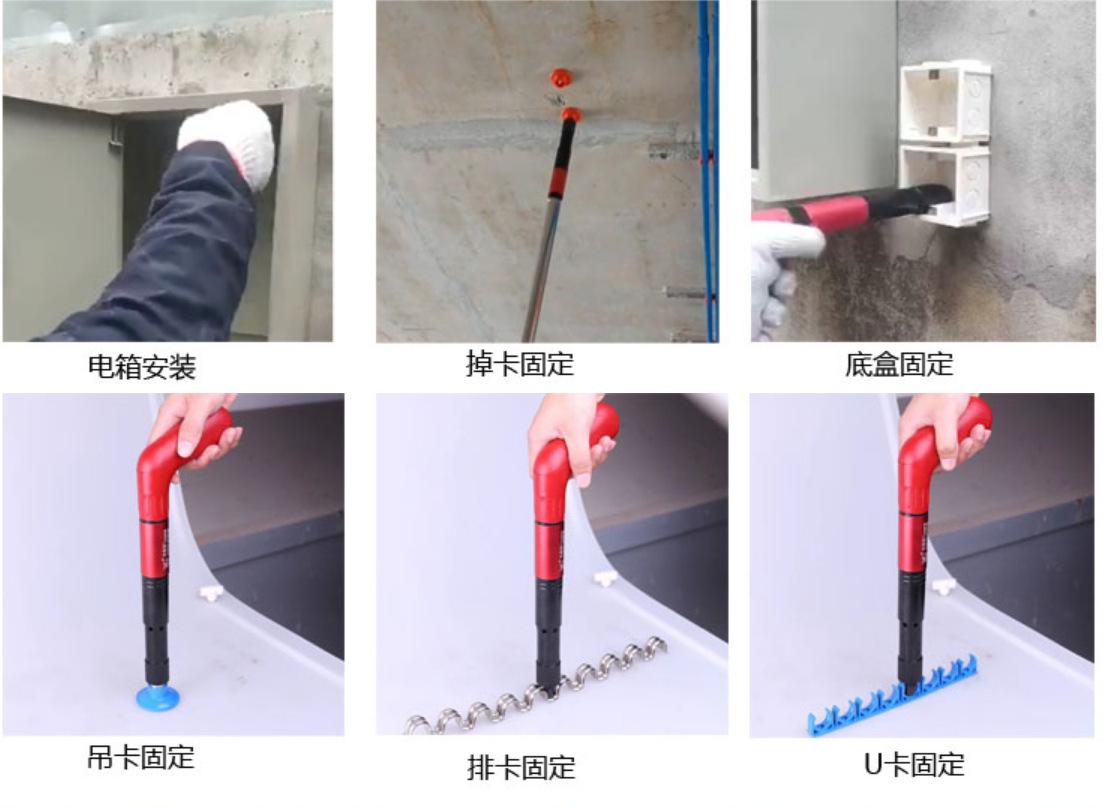 电箱安装

掉卡固定

底盒固定

吊卡固定

排卡固定

U卡固定