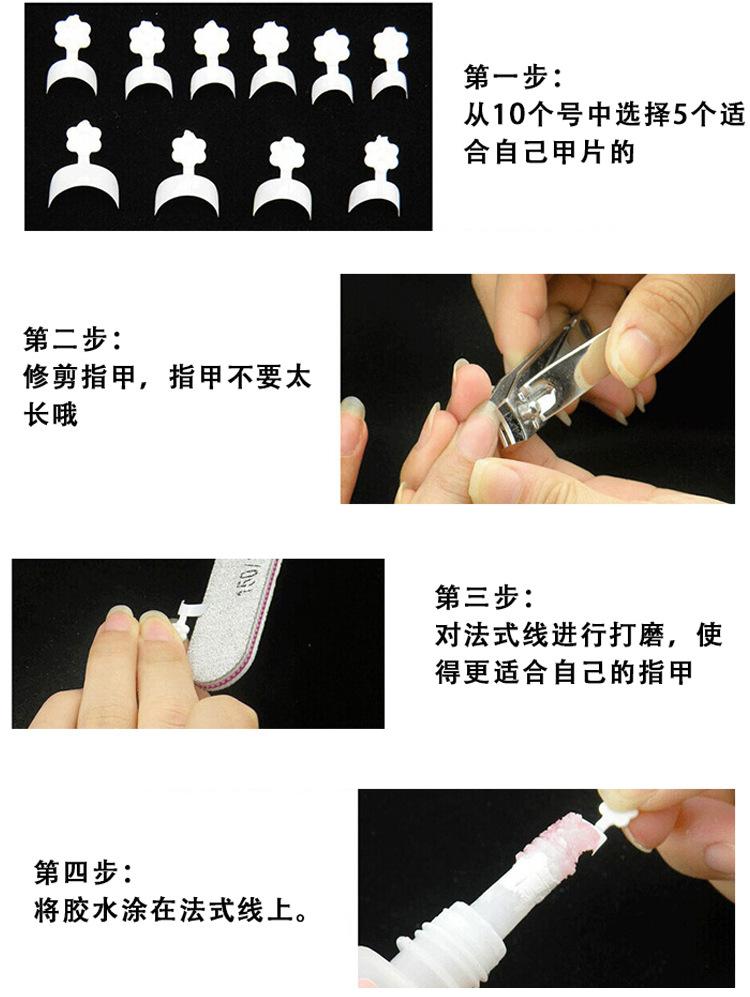 第一步：
从10个号中选择5个适合自己甲片的

第二步：
修剪指甲，指甲不要太长哦

150

第三步：
对法式线进行打磨，使得更适合自己的指甲

第四步：
将胶水涂在法式线上。