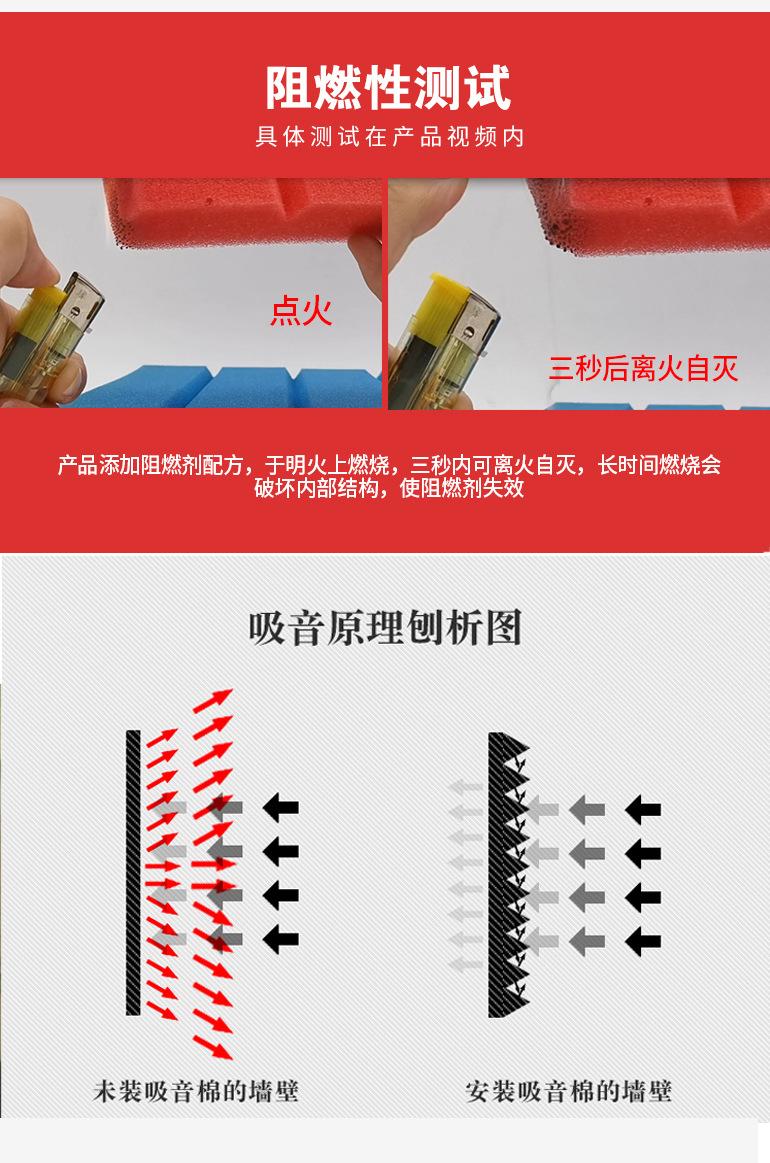 阻燃性测试

具体测试在产品视频内

点火

三秒后离火自灭

产品添加阻燃剂配方，于明火上燃烧，三秒内可离火自灭，长时间燃烧会破坏内部结构，使阻燃剂失效

吸音原理刨析图

未装吸音棉的墙壁

安装吸音棉的墙壁