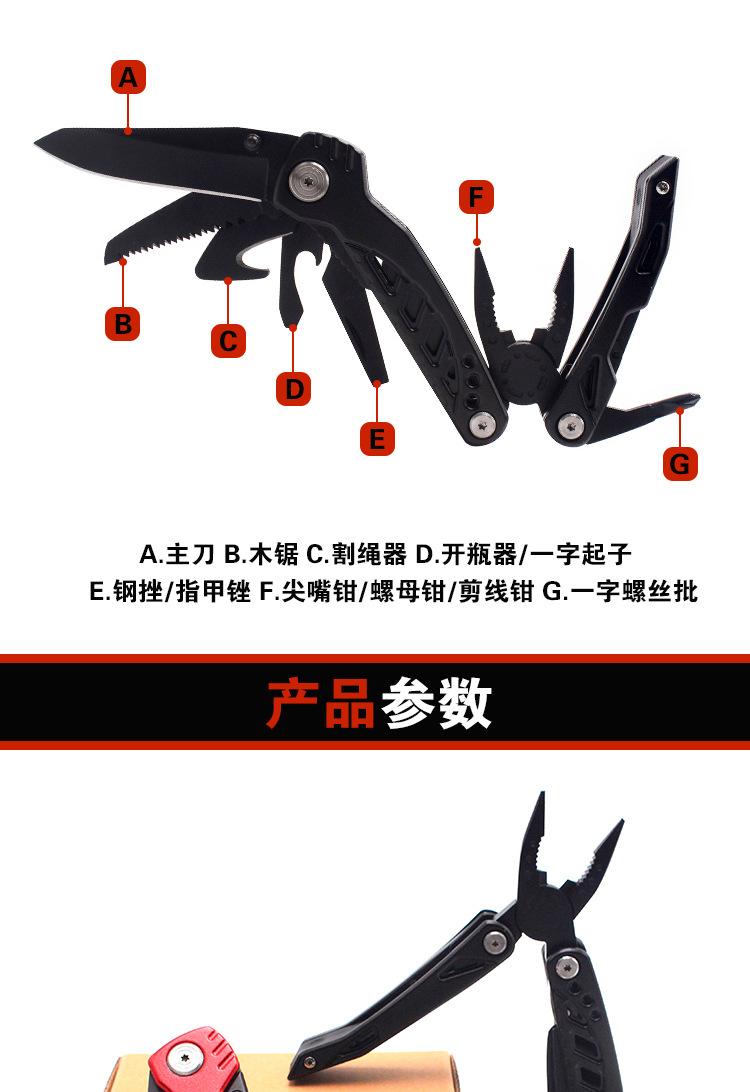 A

F

B

C

D

E

G

A.主刀 B.木锯 C.割绳器 D.开瓶器/一字起子
E.钢挫/指甲锉 F.尖嘴钳/螺母钳/剪线钳 G.一字螺丝批

产品参数