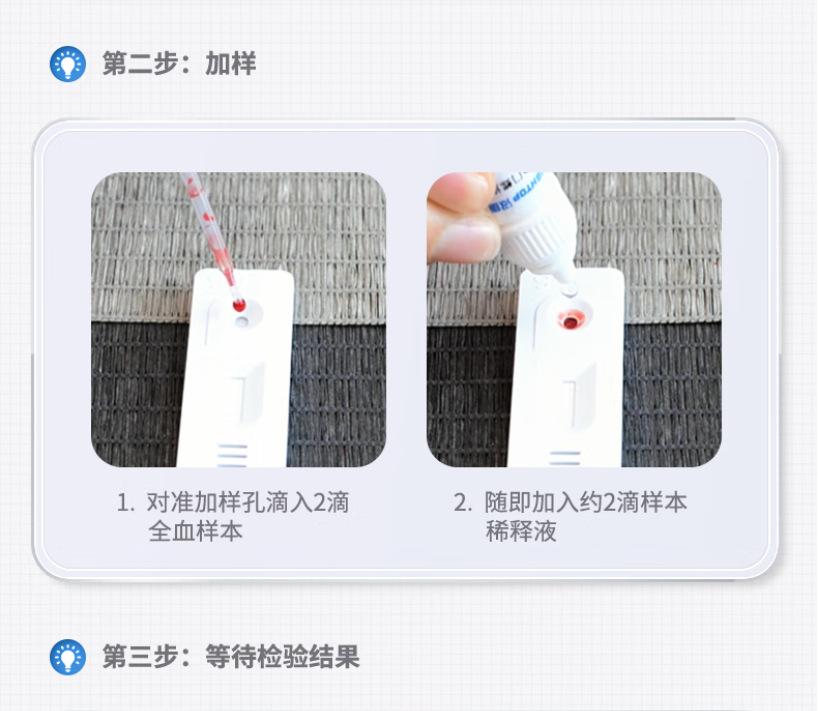 第二步：加样

1. 对准加样孔滴入2滴全血样本

2. 随即加入约2滴样本稀释液

第三步：等待检验结果