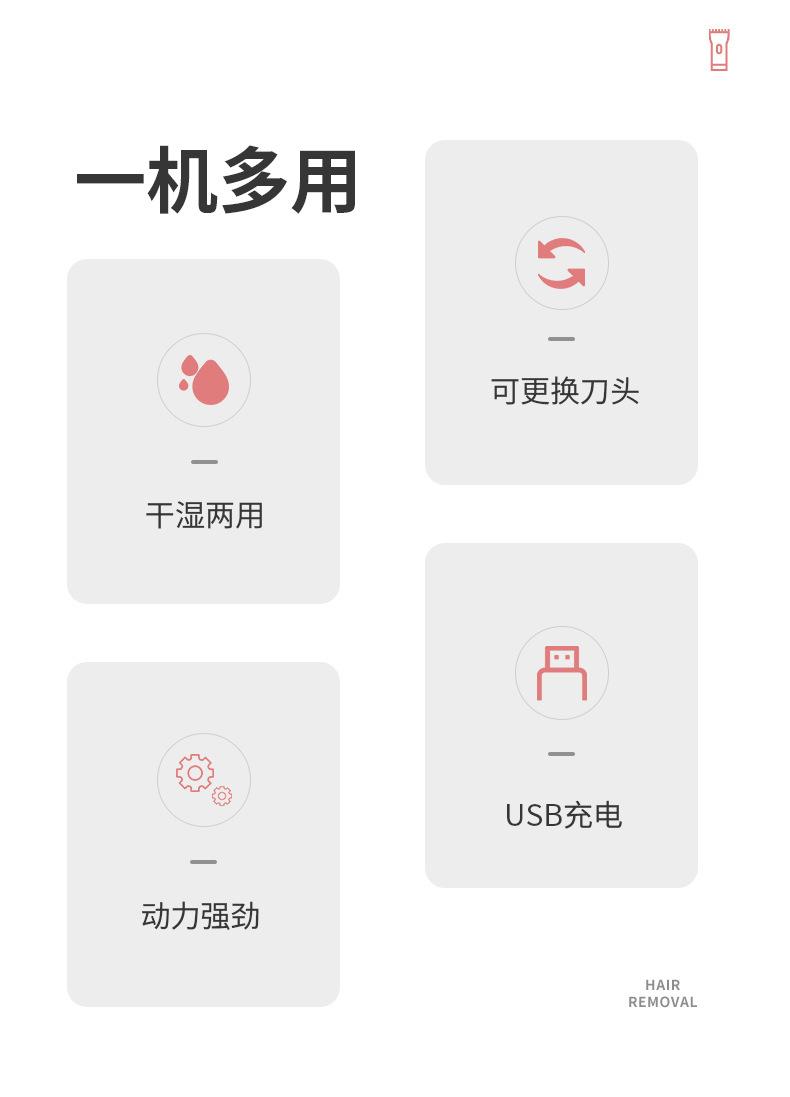 一机多用

干湿两用

动力强劲

可更换刀头

USB充电

HAIR
REMOVAL