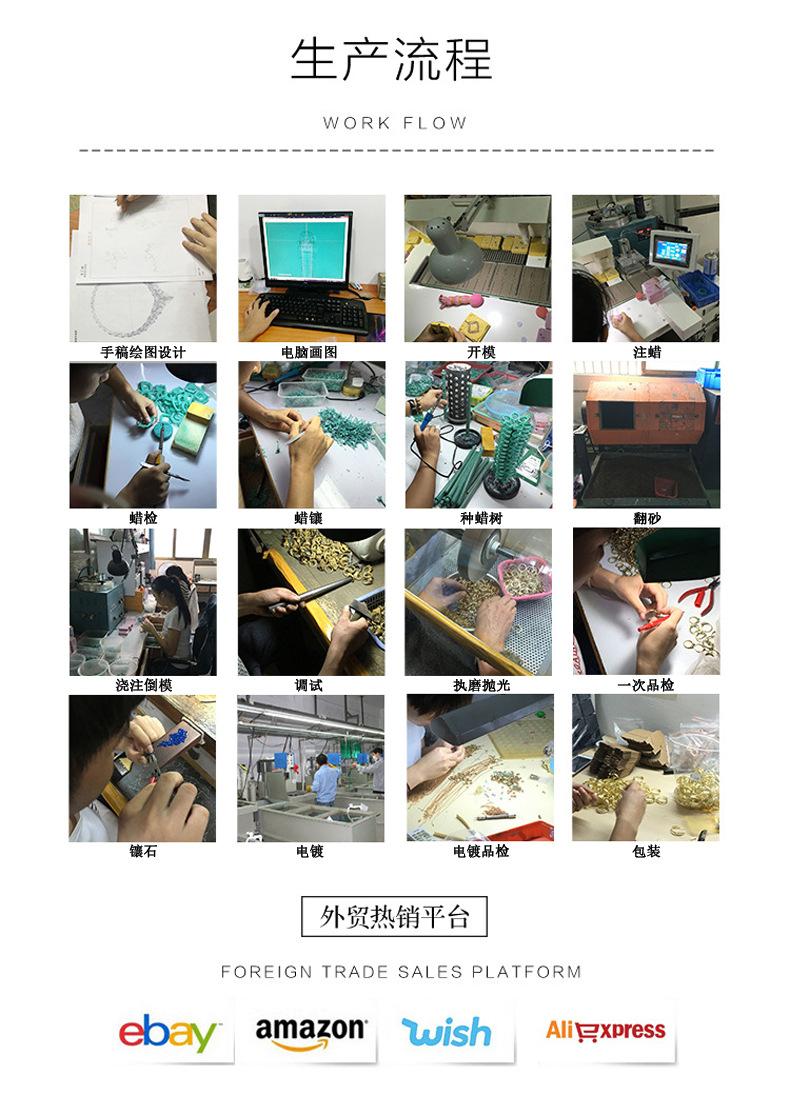 生产流程

WORK FLOW

手稿绘图设计

电脑画图

开模

注蜡

蜡检

蜡镶

种蜡树

翻砂

浇注倒模

调试

执磨抛光

一次品检

镶石

电镀

电镀品检

包装

外贸热销平台

FOREIGN TRADE SALES PLATFORM

ebay

amazon

wish

AliExpress