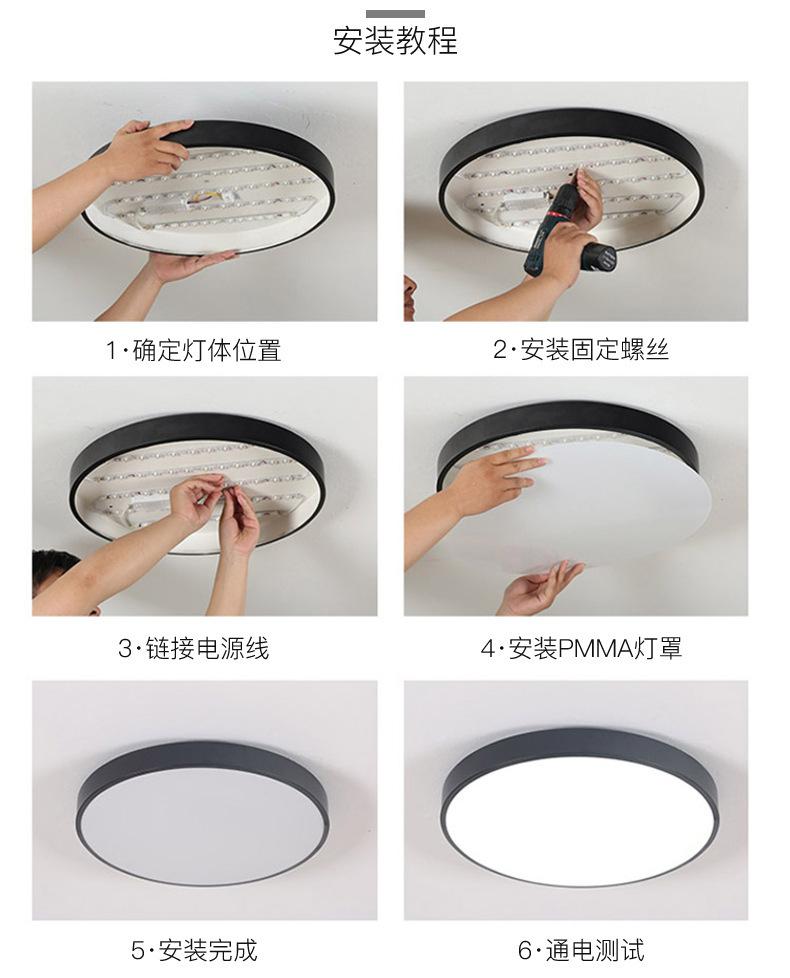 安装教程

1·确定灯体位置

2·安装固定螺丝

3·链接电源线

4·安装PMMA灯罩

5·安装完成

6·通电测试