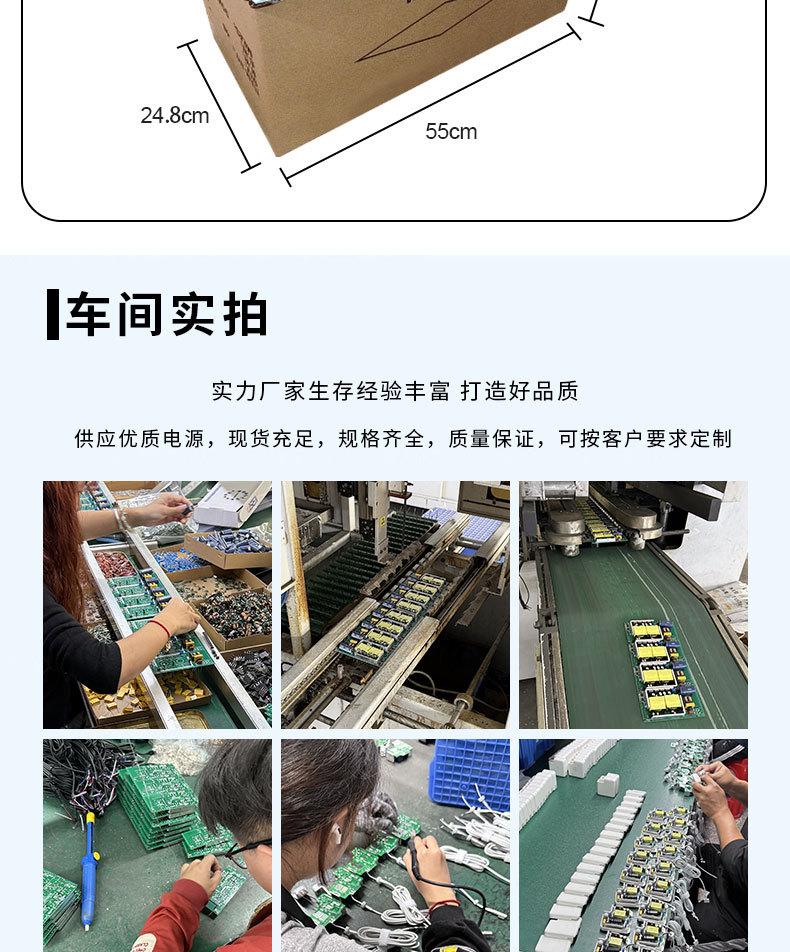 24.8cm

55cm

车间实拍

实力厂家生存经验丰富 打造好品质

供应优质电源，现货充足，规格齐全，质量保证，可按客户要求定制