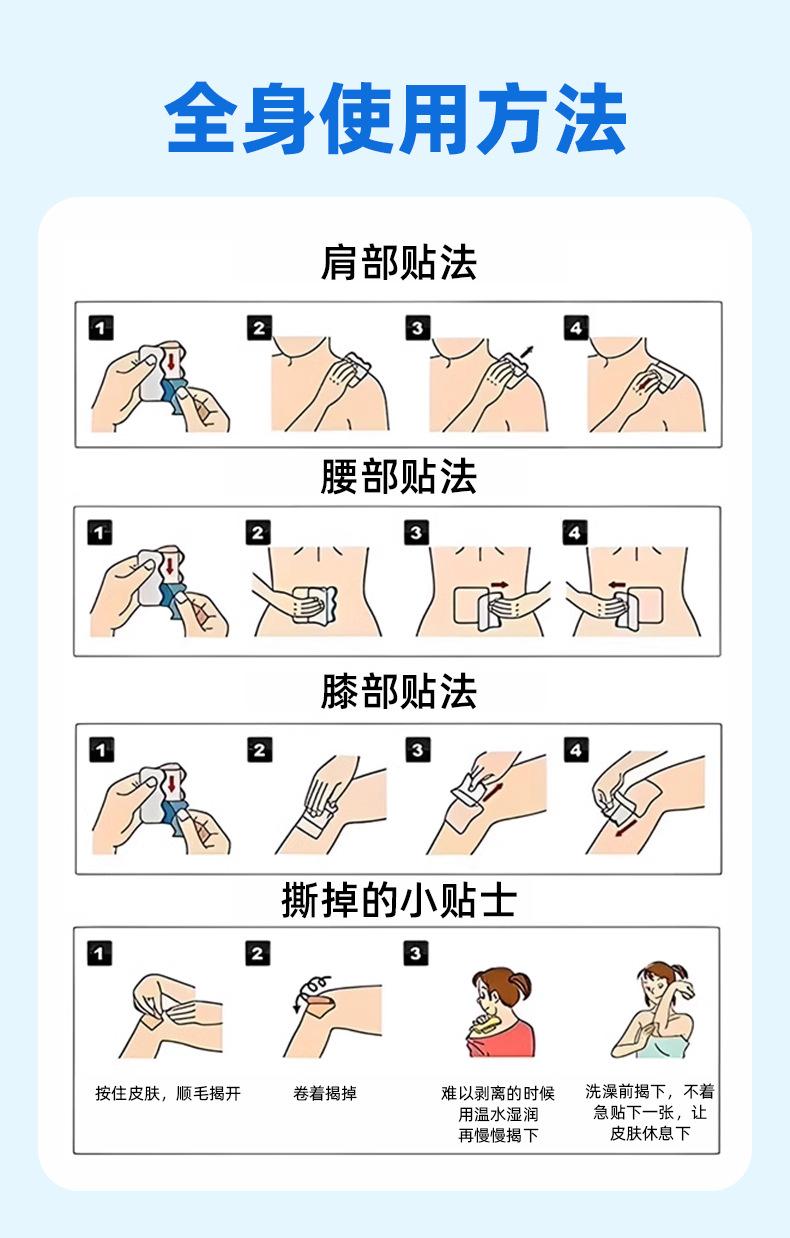 全身使用方法

肩部贴法

1 2 3 4

腰部贴法

1 2 3 4

膝部贴法

1 2 3 4

撕掉的小贴士

1 2 3

按住皮肤，顺毛揭开

卷着揭掉

难以剥离的时候用温水湿润再慢慢揭下

洗澡前揭下，不着急贴下一张，让皮肤休息下