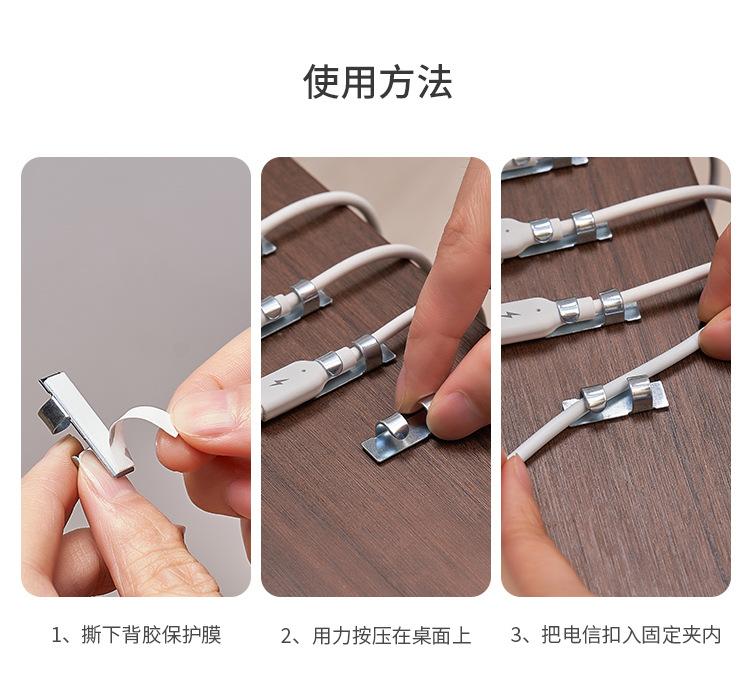 使用方法

1、撕下背胶保护膜

2、用力按压在桌面上

3、把电信扣入固定夹内