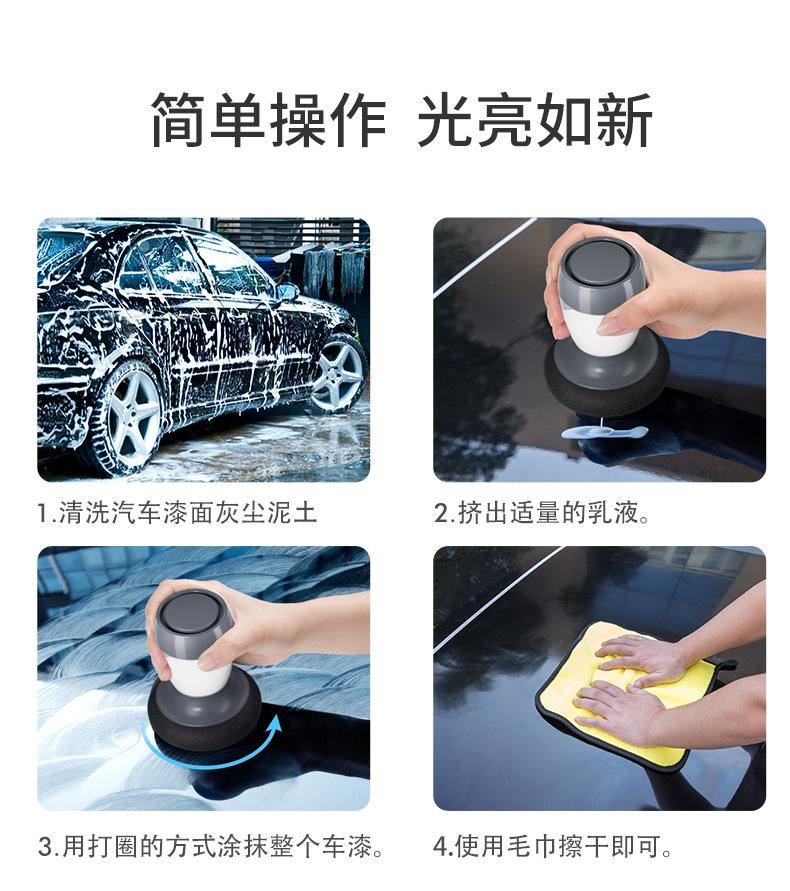 简单操作 光亮如新

1.清洗汽车漆面灰尘泥土

2.挤出适量的乳液。

3.用打圈的方式涂抹整个车漆。

4.使用毛巾擦干即可。