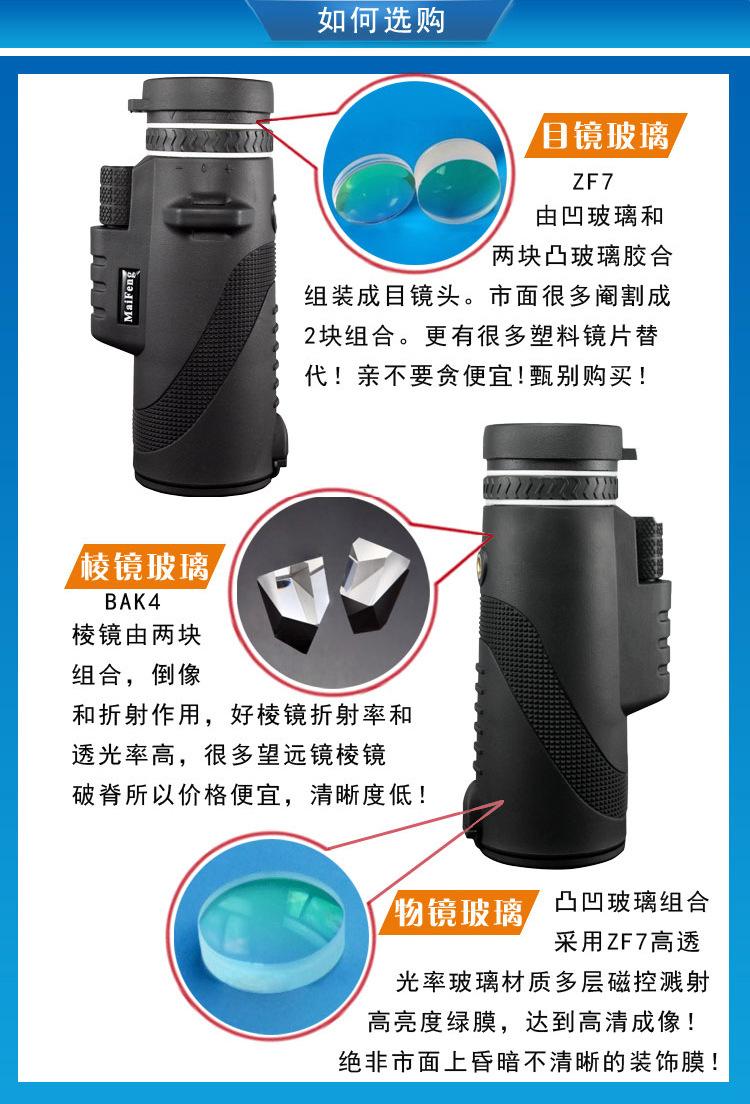 如何选购

MaiFeng

目镜玻璃

ZF7
由凹玻璃和两块凸玻璃胶合组装成目镜头。市面很多阉割成2块组合。更有很多塑料镜片替代！亲不要贪便宜！甄别购买！

棱镜玻璃

BAK4
棱镜由两块组合，倒像和折射作用，好棱镜折射率和透光率高，很多望远镜棱镜破脊所以价格便宜，清晰度低！

物镜玻璃

凸凹玻璃组合采用ZF7高透光率玻璃材质多层磁控溅射高亮度绿膜，达到高清成像！绝非市面上昏暗不清晰的装饰膜！