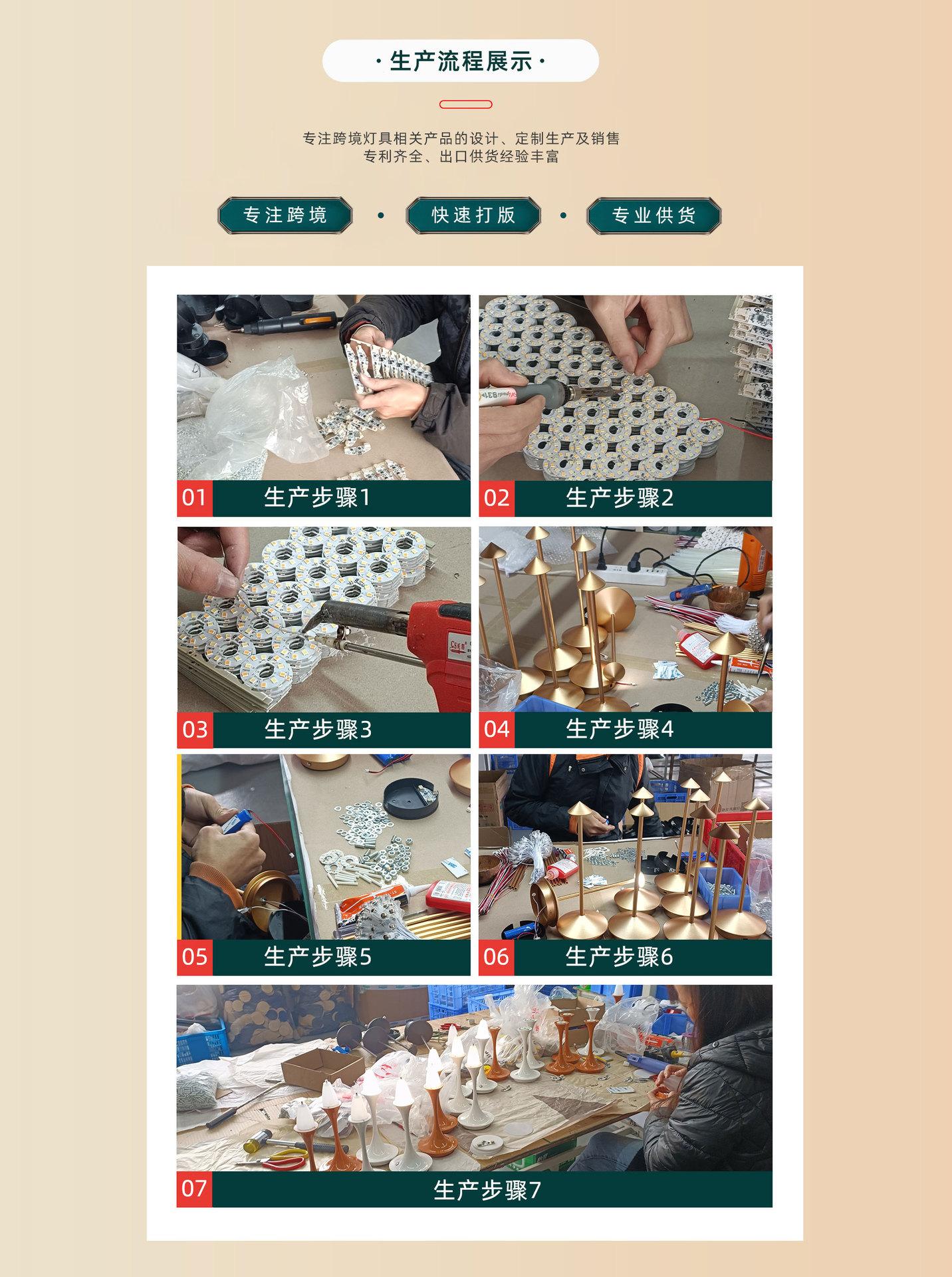 · 生产流程展示 ·

专注跨境灯具相关产品的设计、定制生产及销售
专利齐全、出口供货经验丰富

专注跨境 · 快速打版 · 专业供货

01 生产步骤1

02 生产步骤2

03 生产步骤3

04 生产步骤4

05 生产步骤5

06 生产步骤6

07 生产步骤7