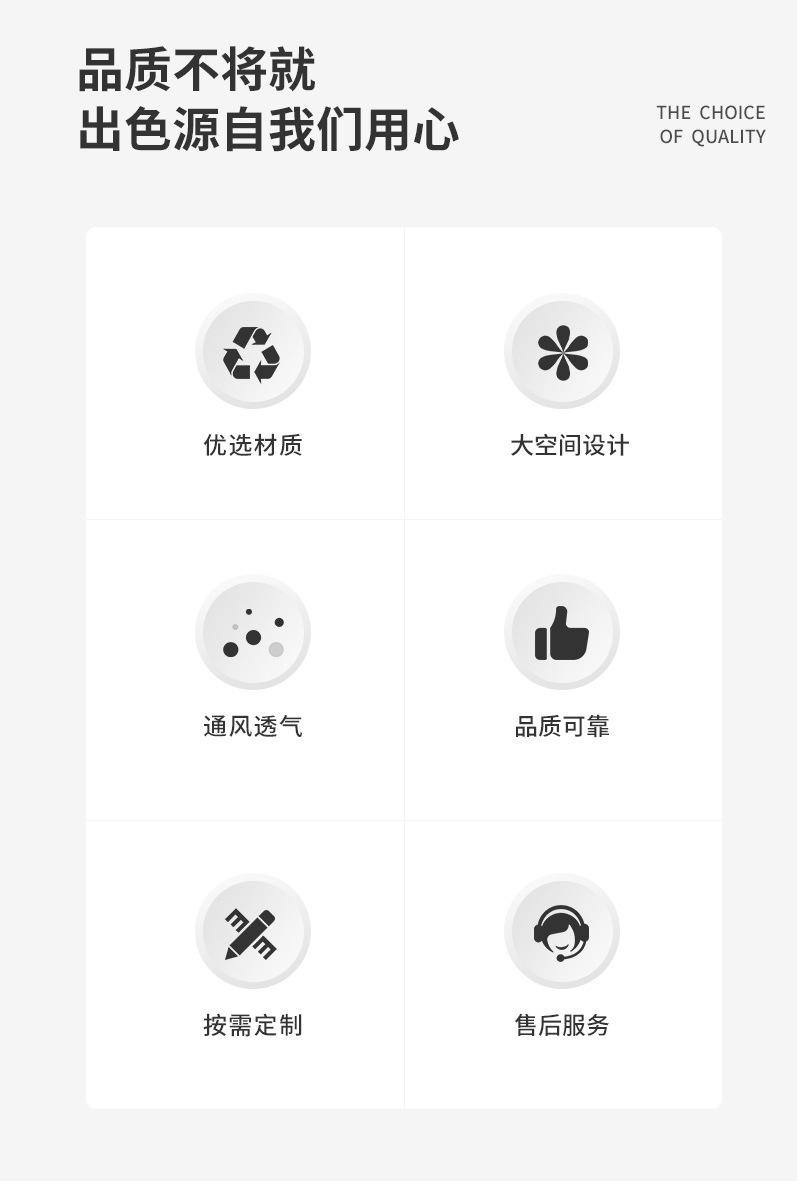 品质不将就
出色源自我们用心

THE CHOICE
OF QUALITY

优选材质

大空间设计

通风透气

品质可靠

按需定制

售后服务