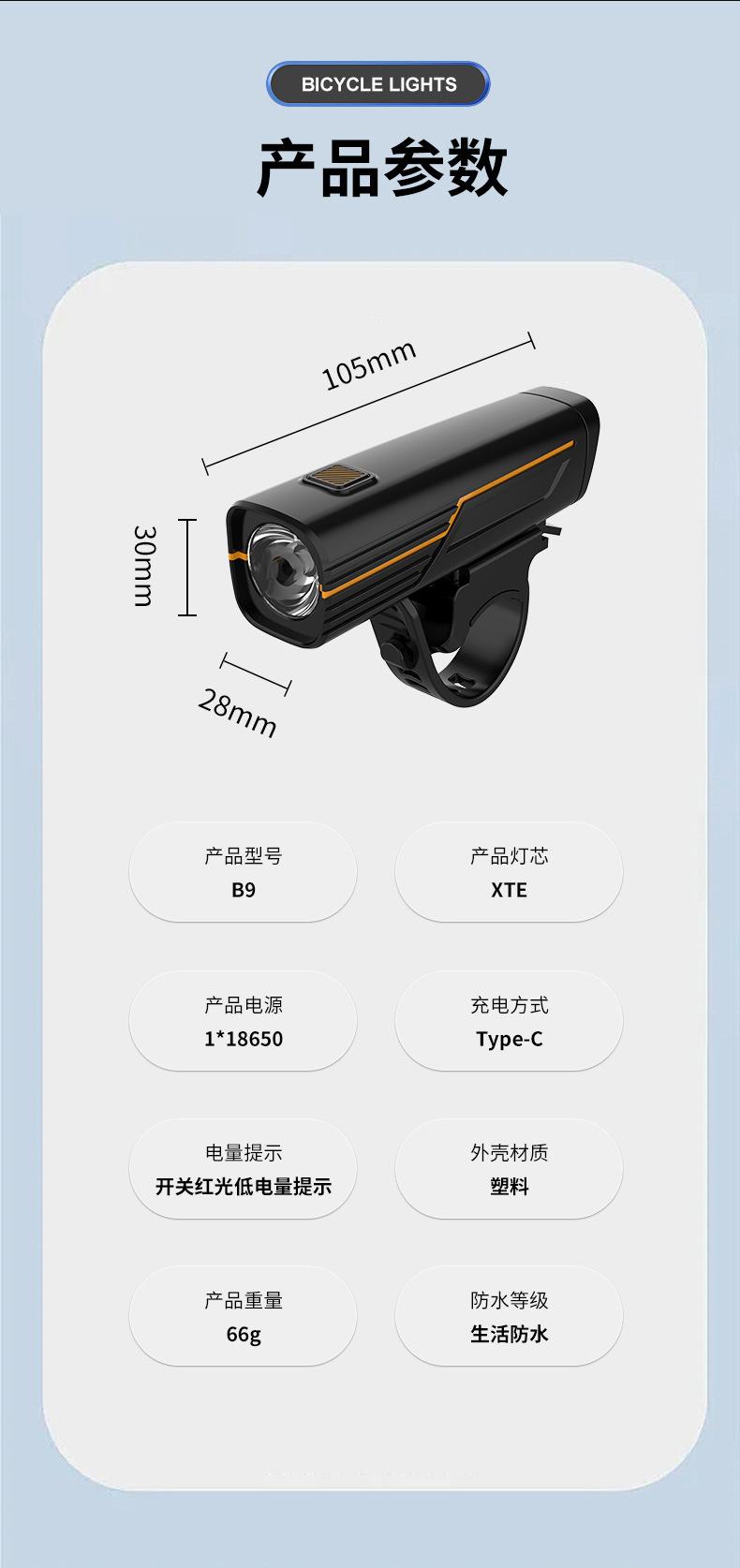 BICYCLE LIGHTS

产品参数

105mm

30mm

28mm

产品型号
B9

产品灯芯
XTE

产品电源
1*18650

充电方式
Type-C

电量提示
开关红光低电量提示

外壳材质
塑料

产品重量
66g

防水等级
生活防水