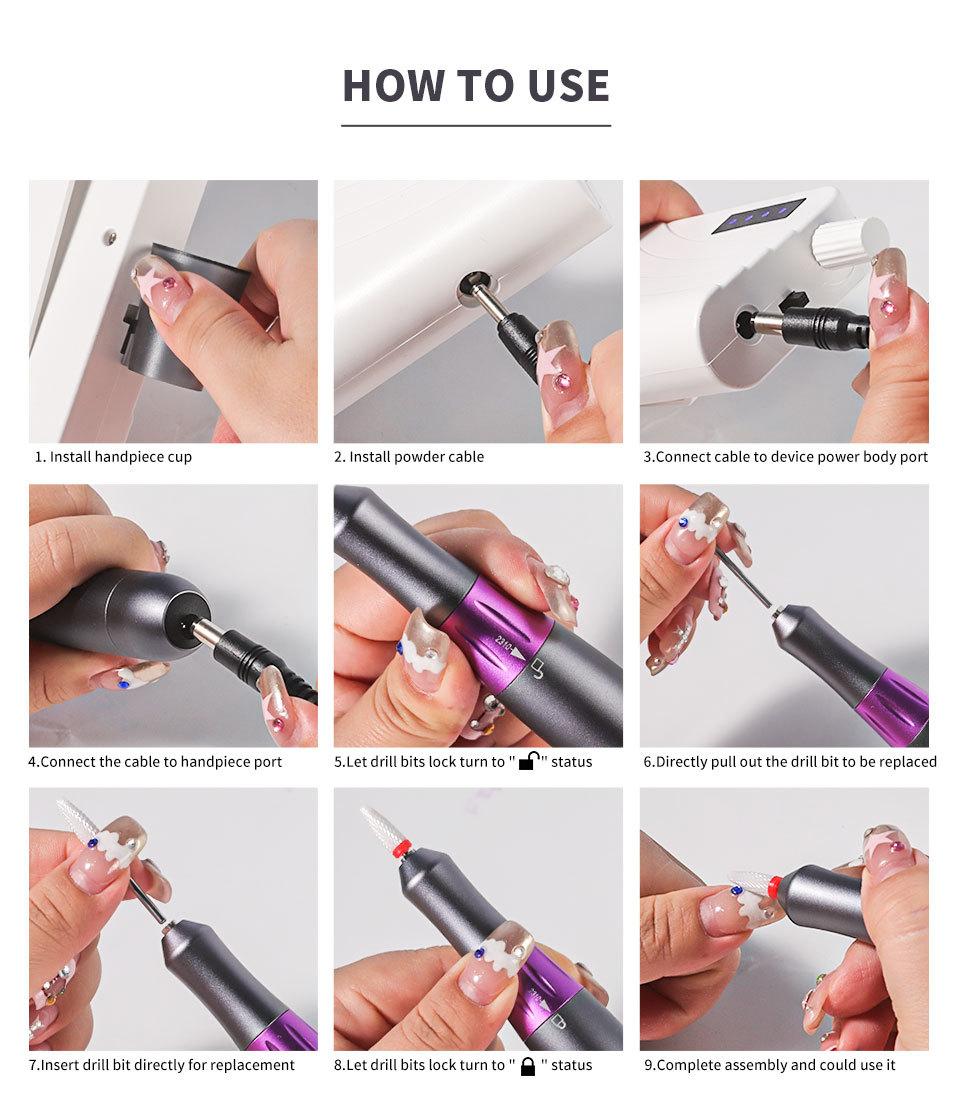 HOW TO USE

1. Install handpiece cup

2. Install powder cable

3.Connect cable to device power body port

4.Connect the cable to handpiece port

5.Let drill bits lock turn to " " status

6.Directly pull out the drill bit to be replaced

7.Insert drill bit directly for replacement

8.Let drill bits lock turn to " " status

9.Complete assembly and could use it